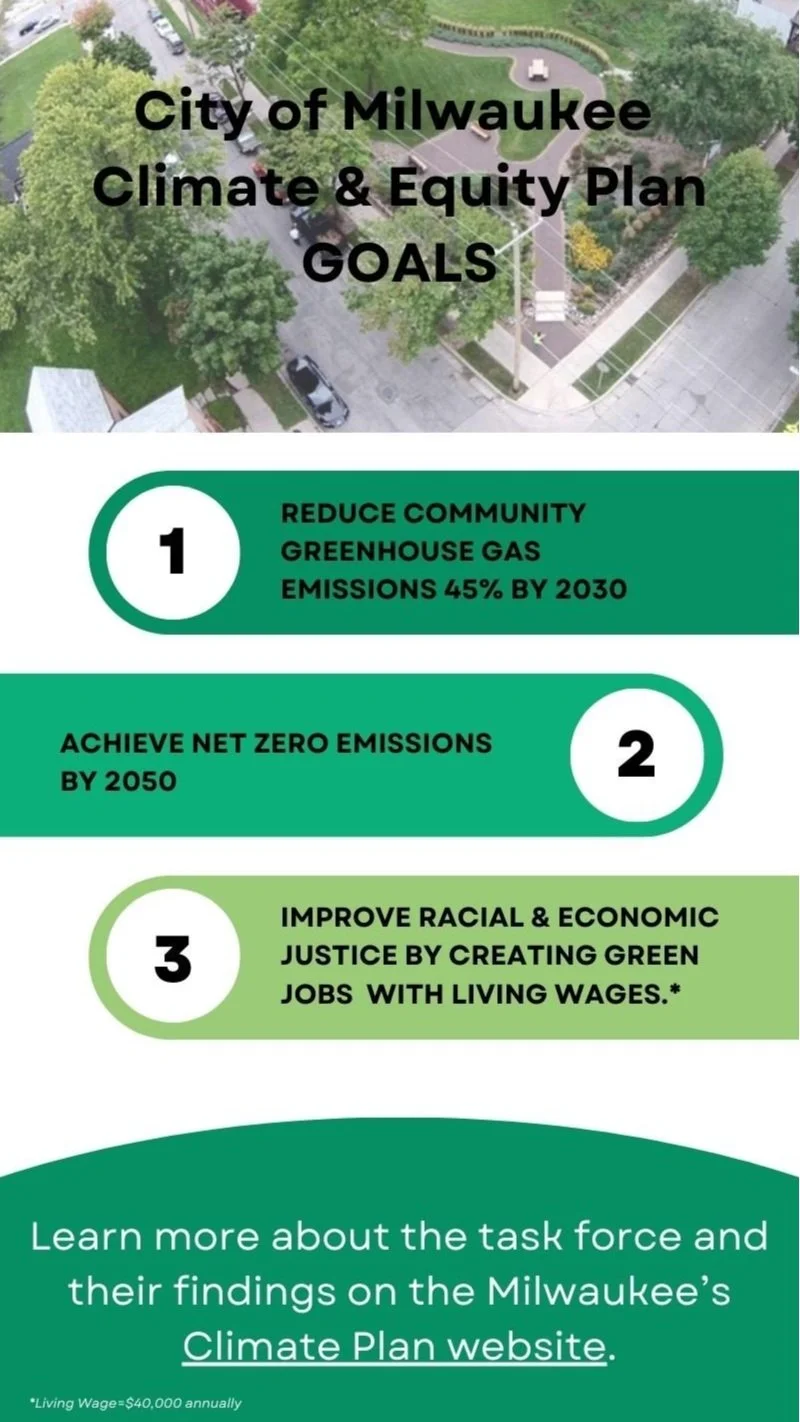 City of Milwaukee Climate & Equity Plan GOALS

1

REDUCE COMMUNITY GREENHOUSE GAS EMISSIONS 45% BY 2030

ACHIEVE NET ZERO EMISSIONS BY 2050

2

3

IMPROVE RACIAL & ECONOMIC JUSTICE BY CREATING GREEN JOBS WITH LIVING WAGES.*

Learn more about the task force and their findings on the Milwaukee's Climate Plan website.

*Living Wage=$40,000 annually