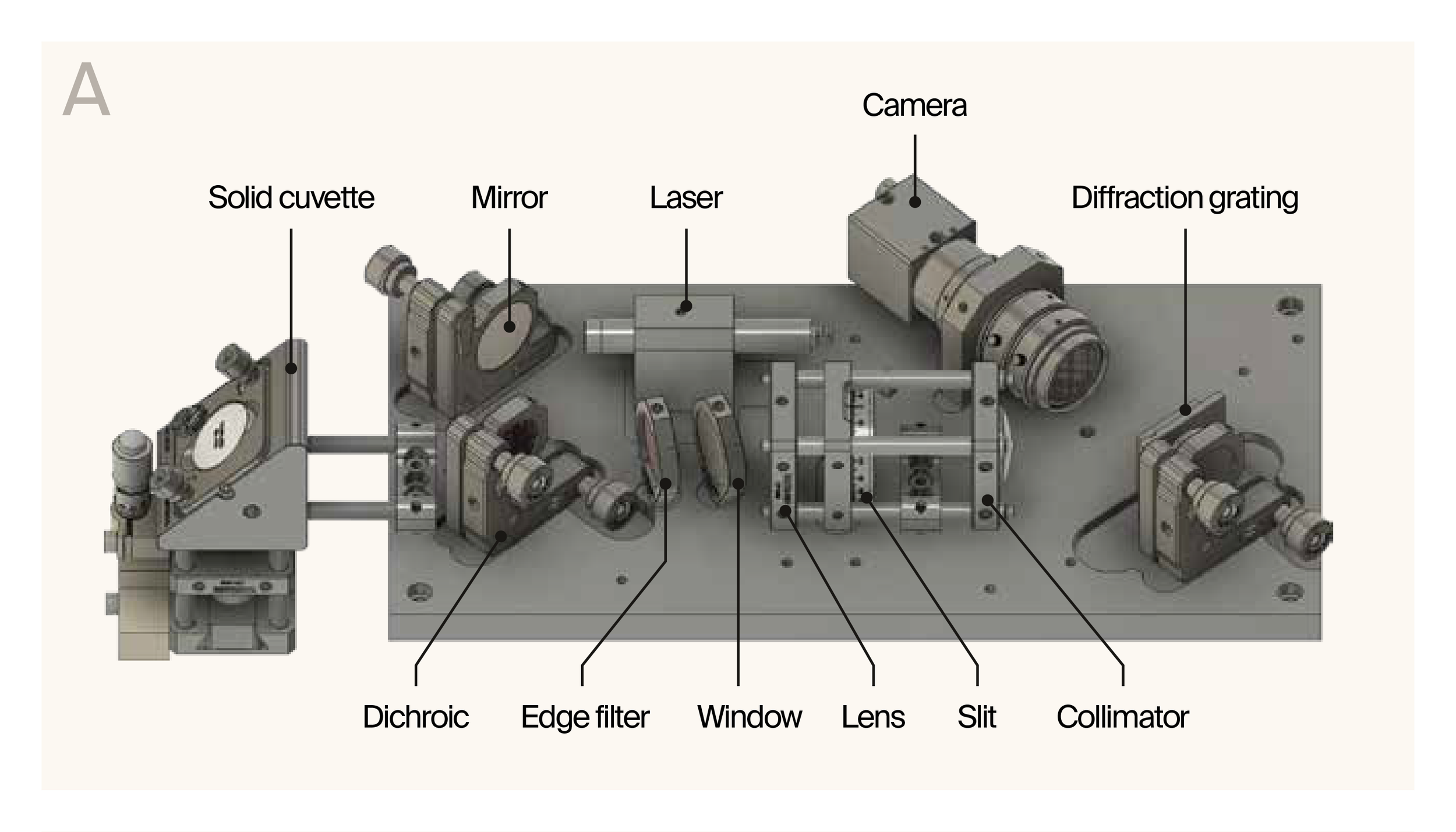 A

Camera

Solid cuvette

Mirror

Laser

Diffraction grating

Dichroic

Edge filter

Window

Lens

Slit

Collimator