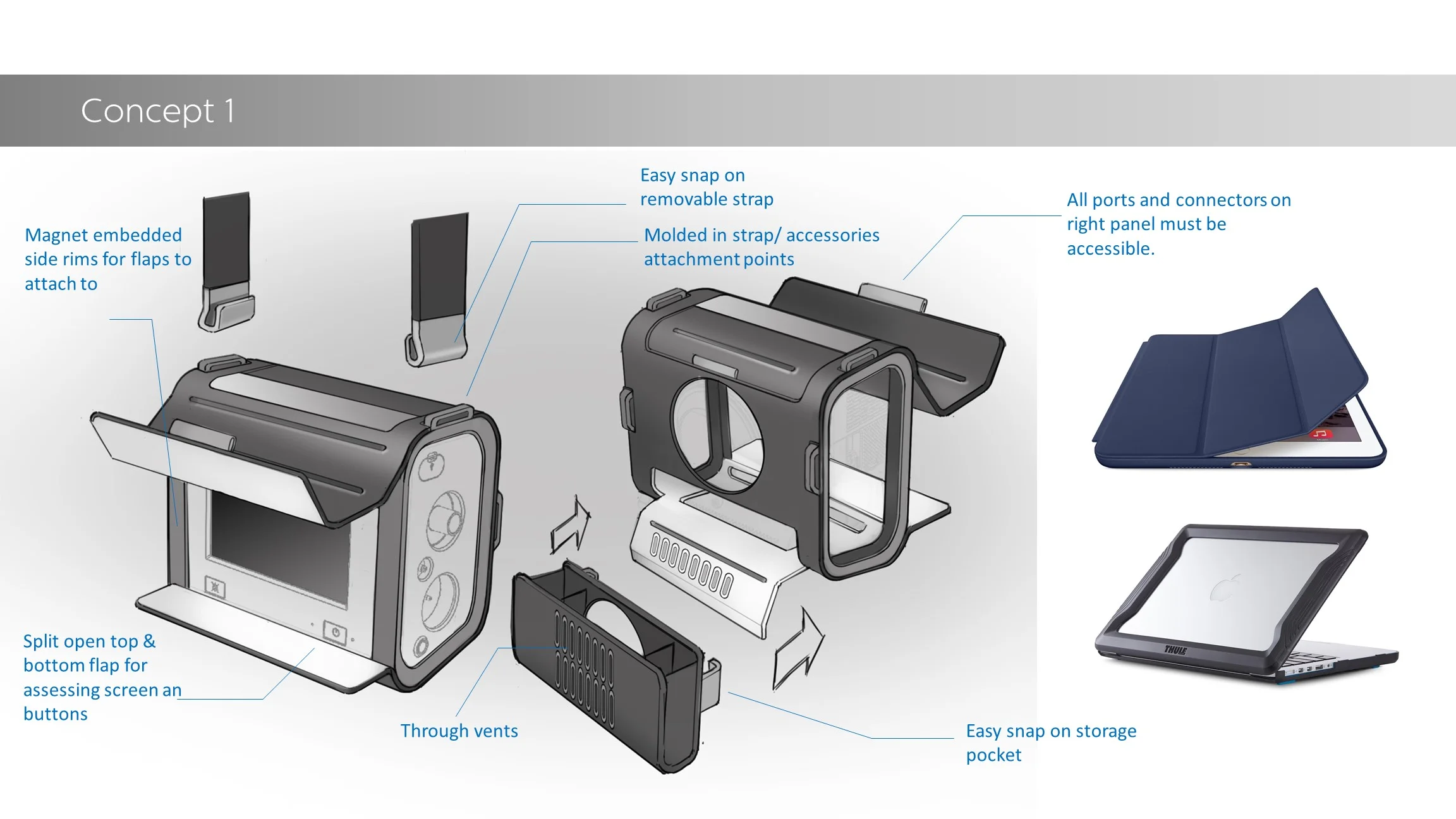 Concept 1

Magnet embedded side rims for flaps to attach to

Easy snap on removable strap

Molded in strap/ accessories attachment points

All ports and connectors on right panel must be accessible.

Split open top & bottom flap for assessing screen an buttons

Through vents

Easy snap on storage pocket

THULE