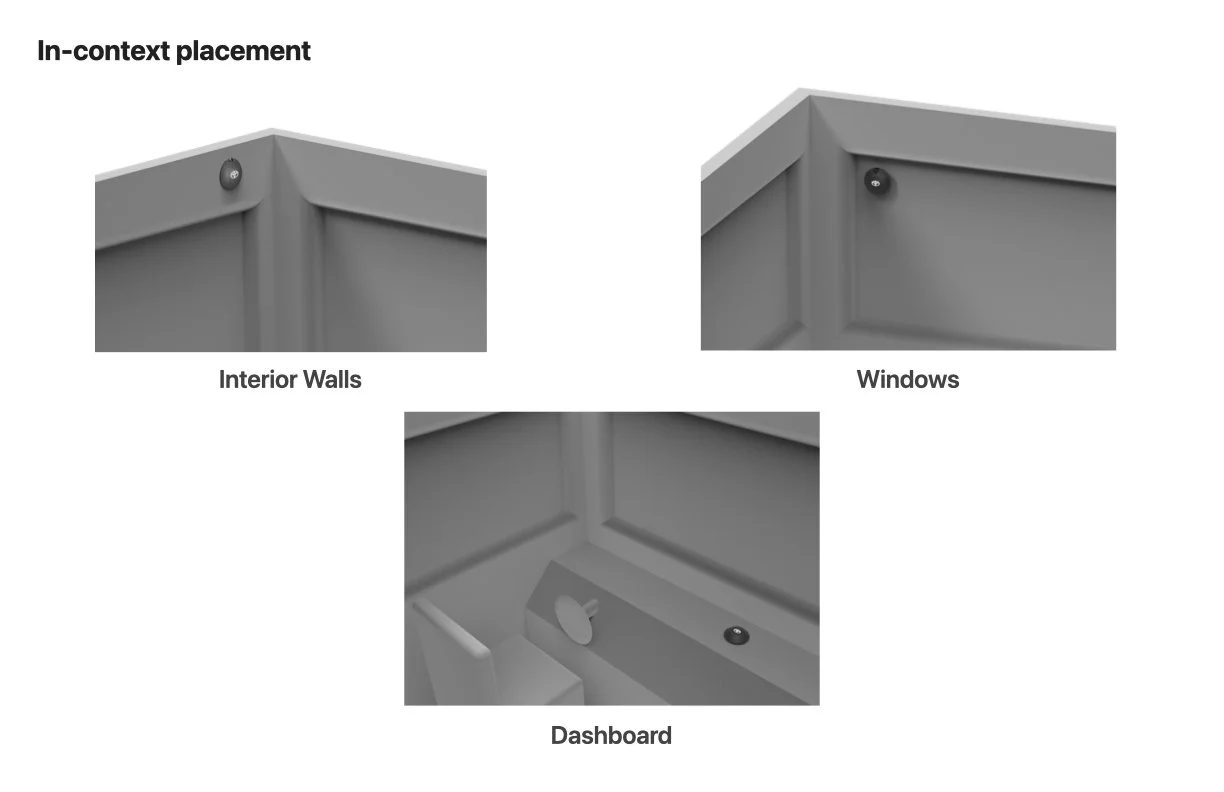 In-context placement

Interior Walls

Windows

Dashboard