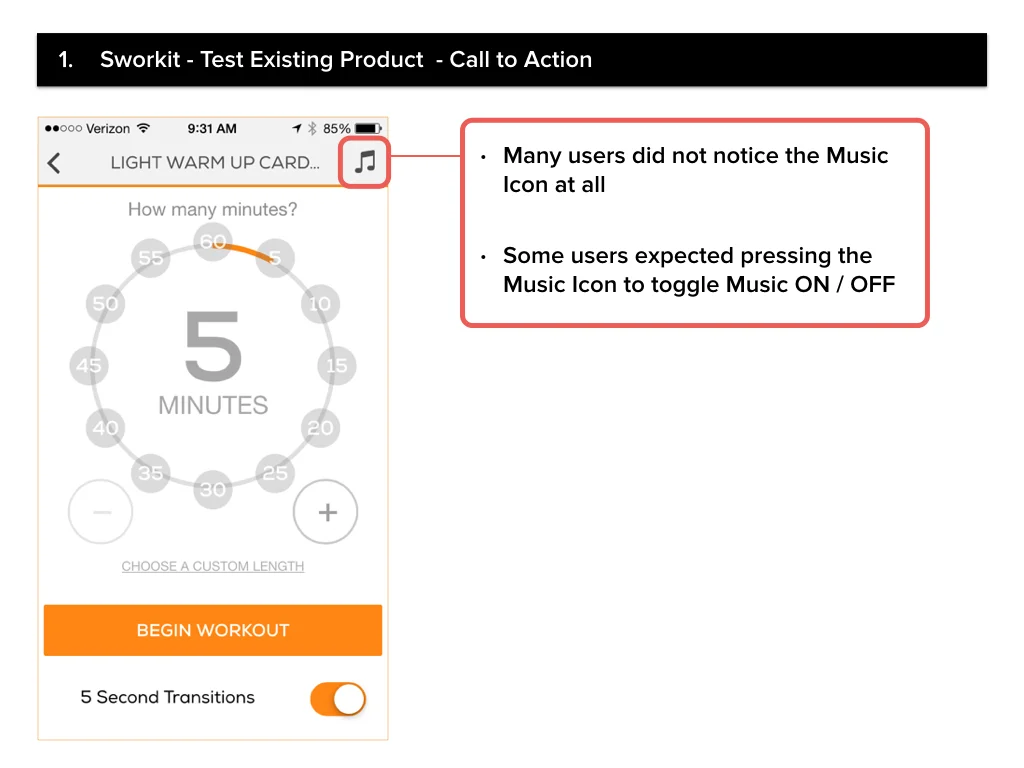 1. Sworkit - Test Existing Product - Call to Action

●●○○○ Verizon 9:31 AM 85%

LIGHT WARM UP CARD...

How many minutes?

60
5
10
15
20
25
30
35
40
45
50
55

5
MINUTES

−
+

CHOOSE A CUSTOM LENGTH

BEGIN WORKOUT

5 Second Transitions

• Many users did not notice the Music Icon at all

• Some users expected pressing the Music Icon to toggle Music ON / OFF