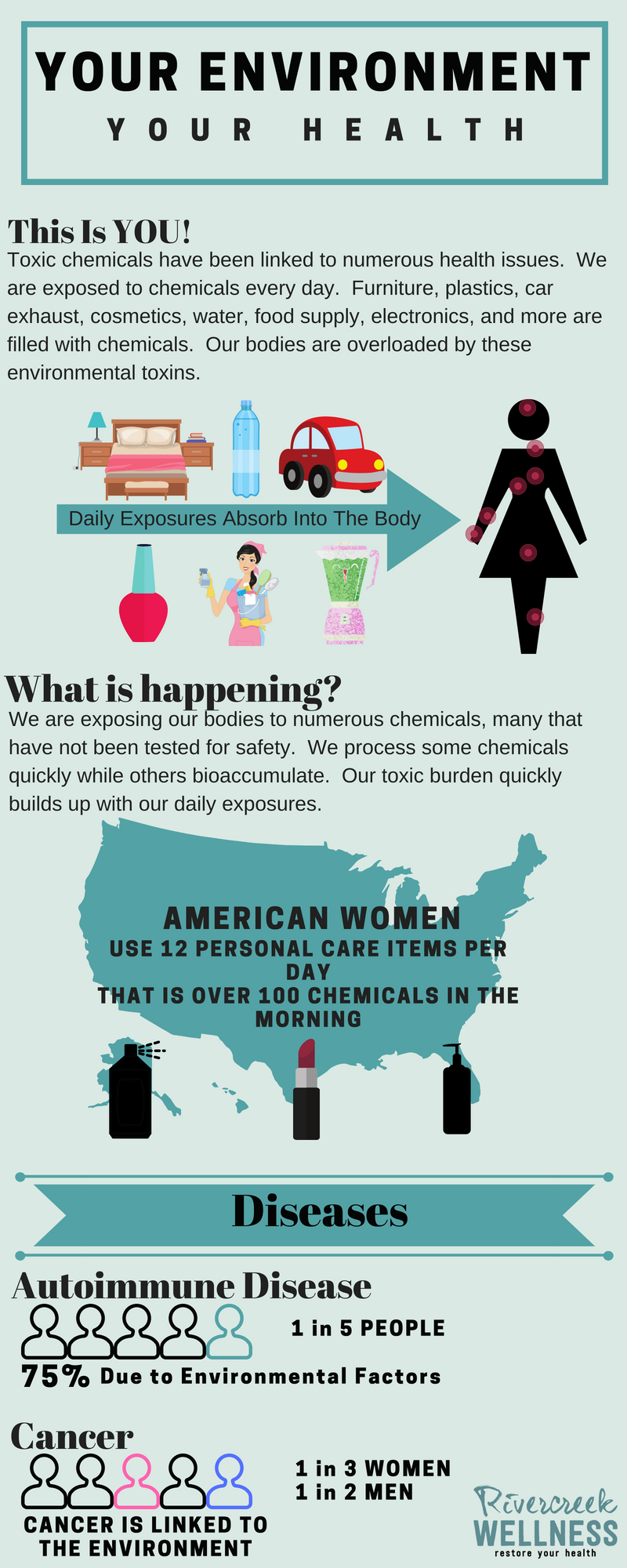 YOUR ENVIRONMENT
YOUR HEALTH

This Is YOU!
Toxic chemicals have been linked to numerous health issues. We are exposed to chemicals every day. Furniture, plastics, car exhaust, cosmetics, water, food supply, electronics, and more are filled with chemicals. Our bodies are overloaded by these environmental toxins.

Daily Exposures Absorb Into The Body

What is happening?
We are exposing our bodies to numerous chemicals, many that have not been tested for safety. We process some chemicals quickly while others bioaccumulate. Our toxic burden quickly builds up with our daily exposures.

AMERICAN WOMEN
USE 12 PERSONAL CARE ITEMS PER DAY
THAT IS OVER 100 CHEMICALS IN THE MORNING

Diseases

Autoimmune Disease
1 in 5 PEOPLE
75% Due to Environmental Factors

Cancer
1 in 3 WOMEN
1 in 2 MEN
CANCER IS LINKED TO THE ENVIRONMENT

Rivercreek
WELLNESS
restore your health