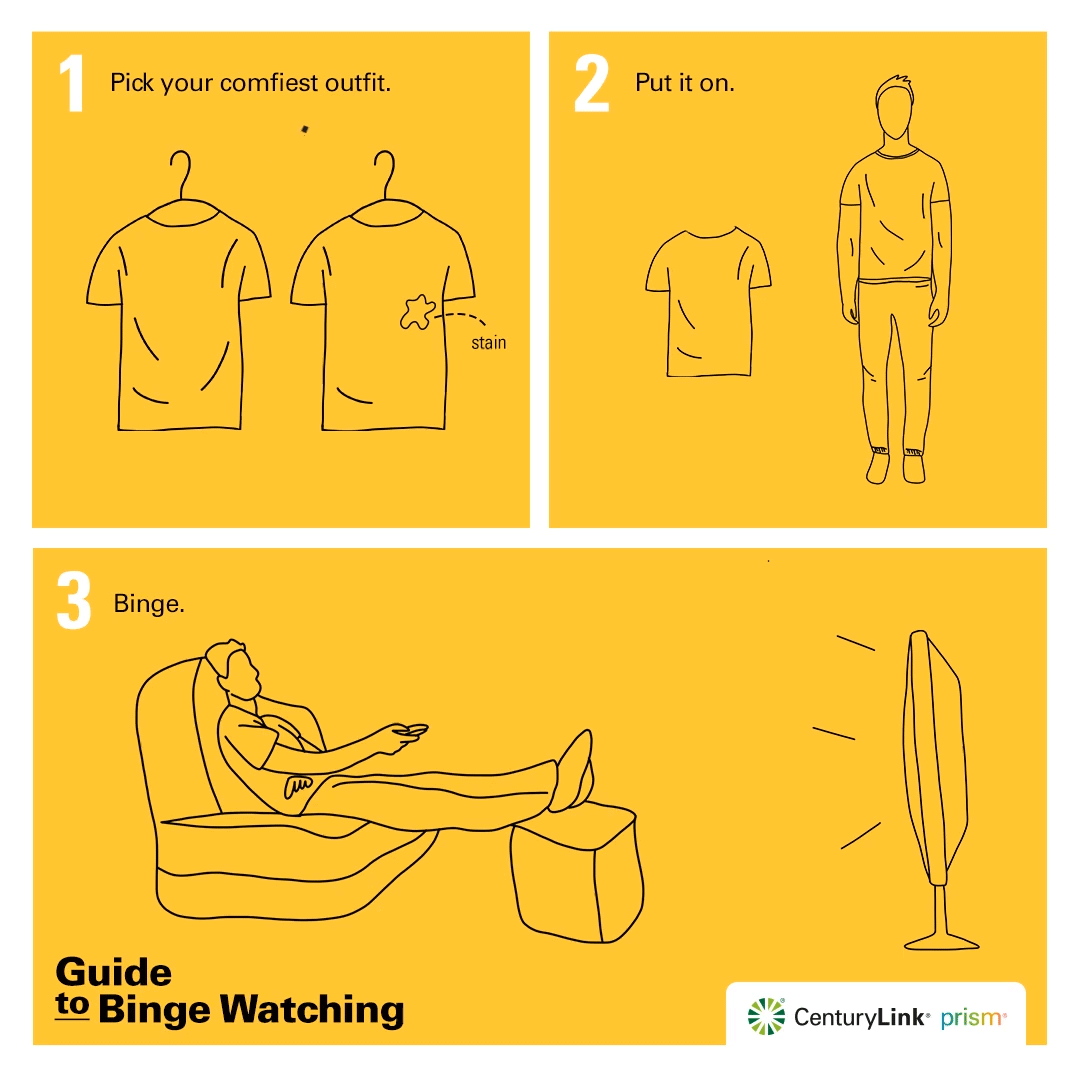 1 Pick your comfiest outfit.

stain

2 Put it on.

3 Binge.

Guide to Binge Watching

CenturyLink® prism®