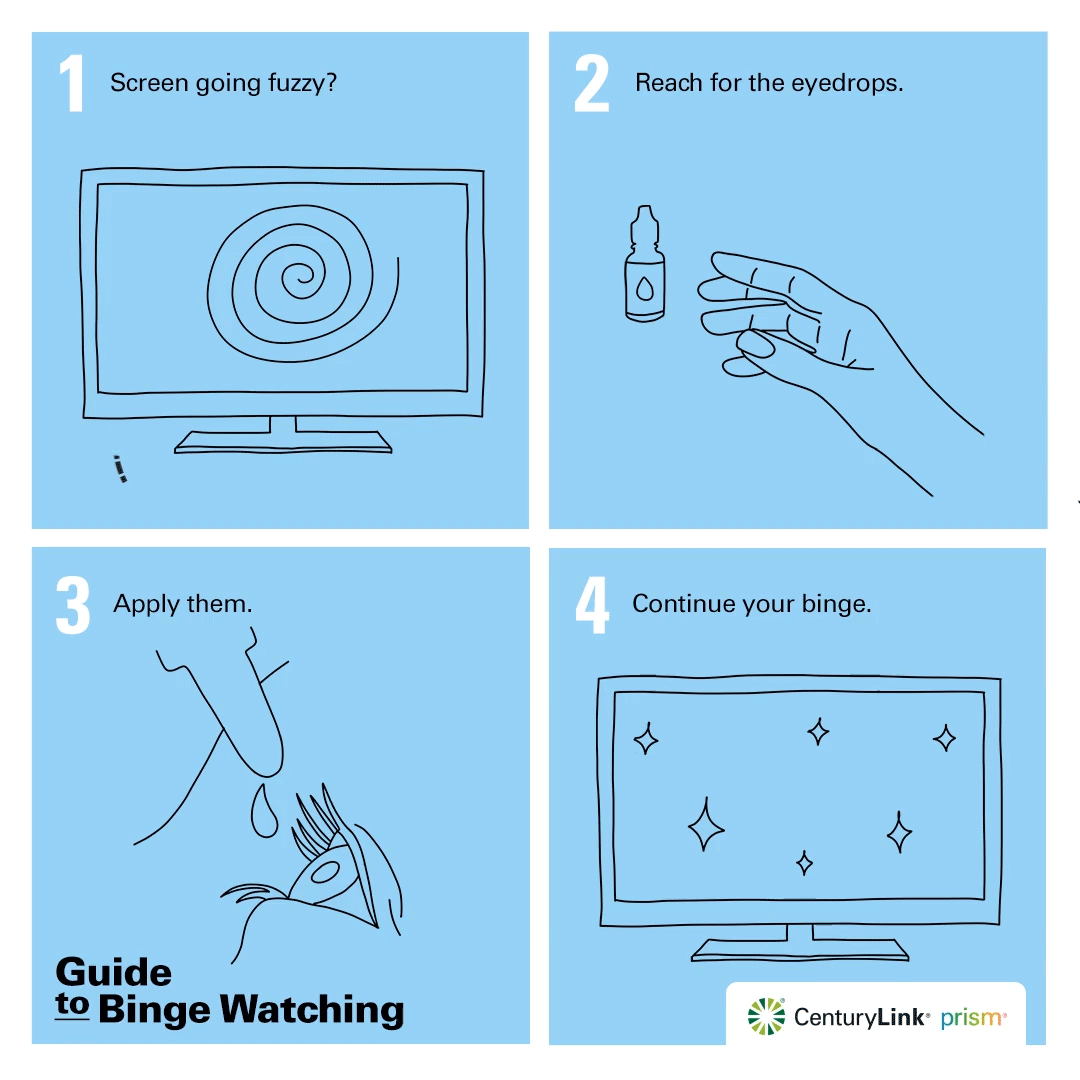 1 Screen going fuzzy?

2 Reach for the eyedrops.

3 Apply them.

4 Continue your binge.

Guide to Binge Watching

CenturyLink® prism®