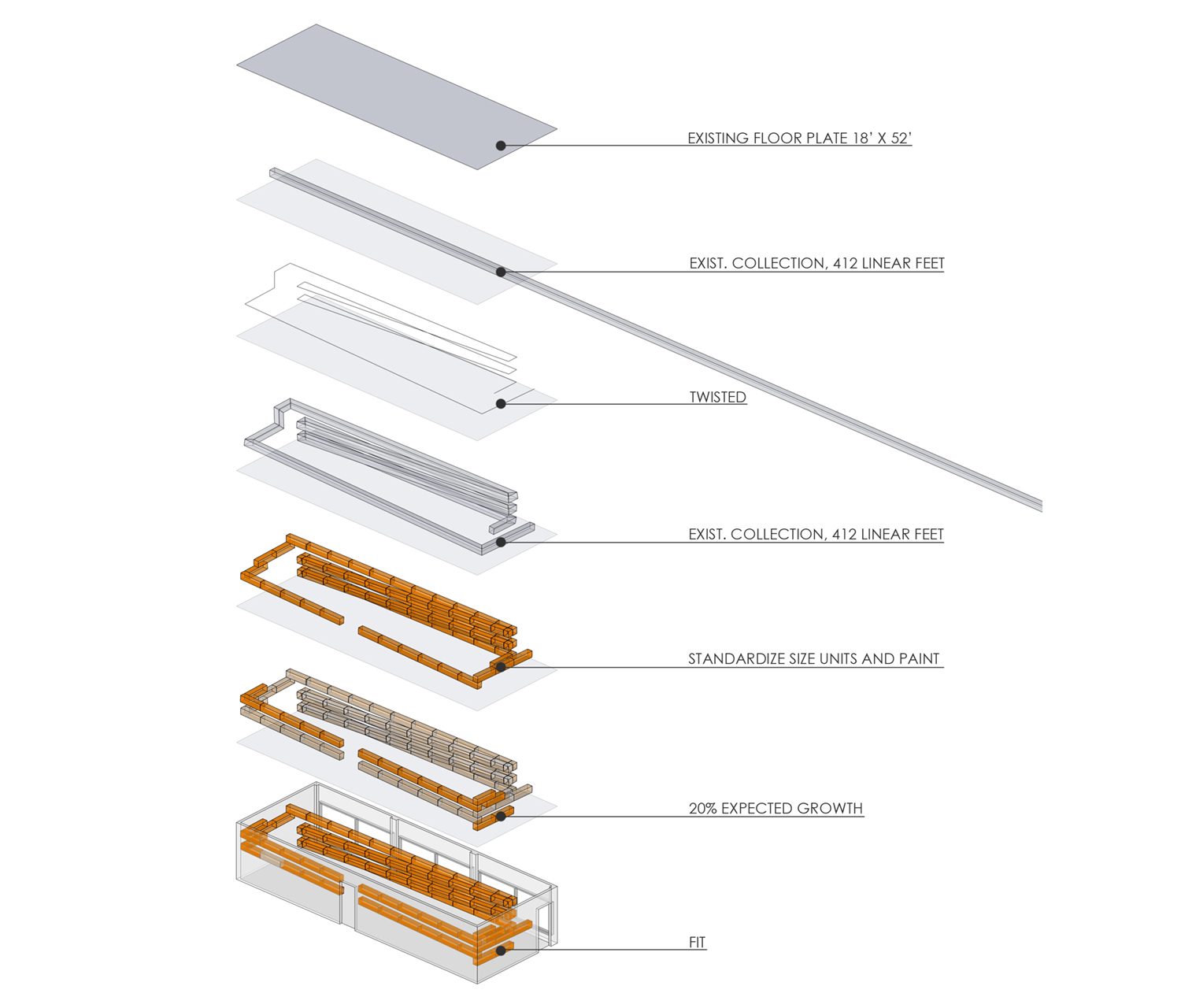 EXISTING FLOOR PLATE 18' X 52'

EXIST. COLLECTION, 412 LINEAR FEET

TWISTED

EXIST. COLLECTION, 412 LINEAR FEET

STANDARDIZE SIZE UNITS AND PAINT

20% EXPECTED GROWTH

FIT