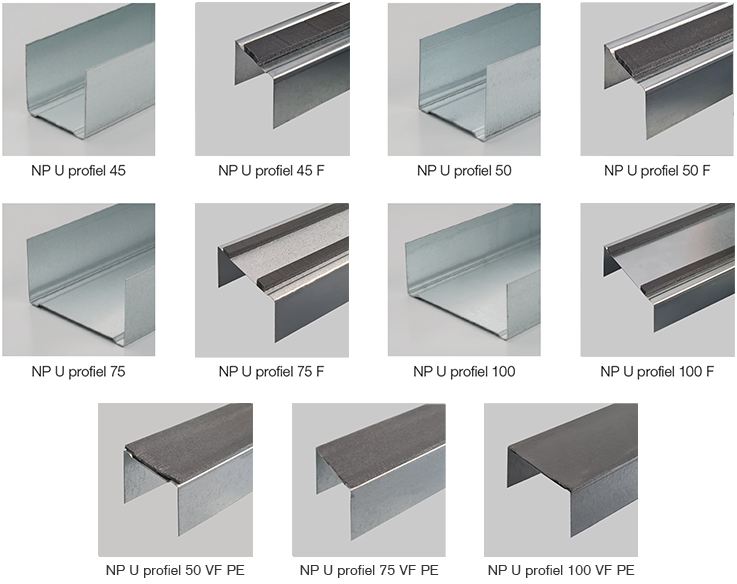 NP U profiel 45

NP U profiel 45 F

NP U profiel 50

NP U profiel 50 F

NP U profiel 75

NP U profiel 75 F

NP U profiel 100

NP U profiel 100 F

NP U profiel 50 VF PE

NP U profiel 75 VF PE

NP U profiel 100 VF PE