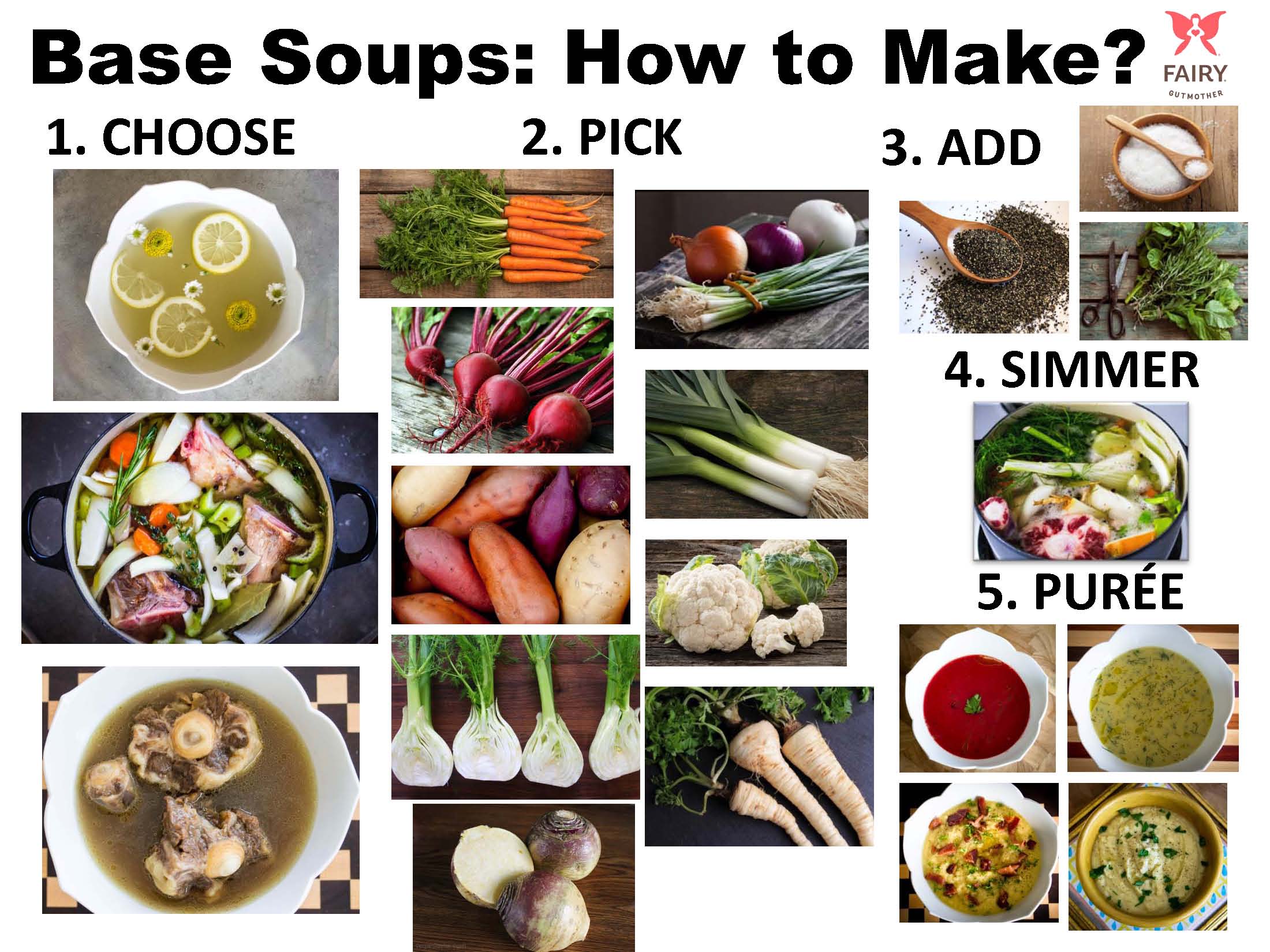 Base Soups: How to Make?

FAIRY
GUTMOTHER

1. CHOOSE

2. PICK

3. ADD

4. SIMMER

5. PURÉE