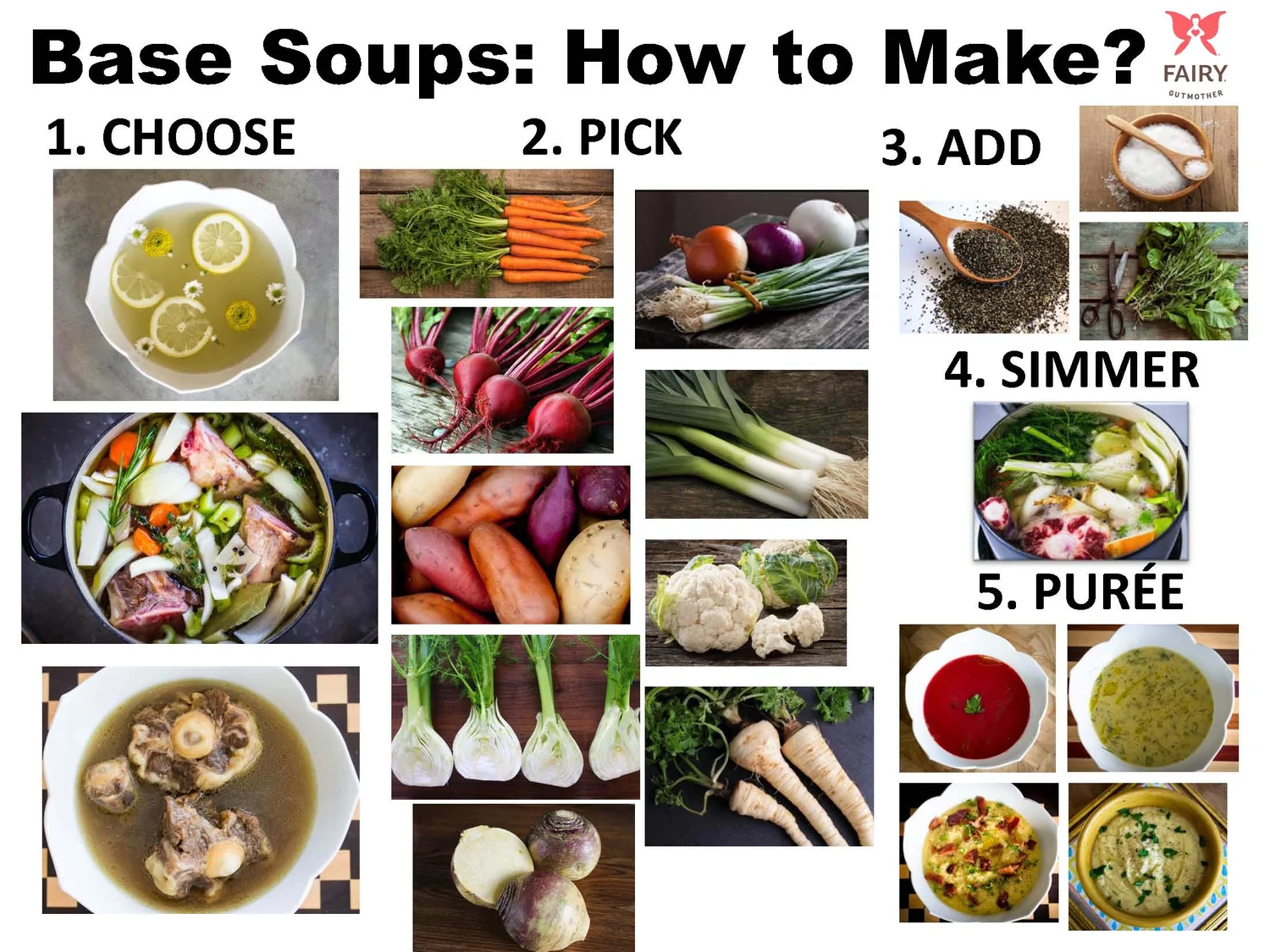 Base Soups: How to Make?

FAIRY
GUTMOTHER

1. CHOOSE

2. PICK

3. ADD

4. SIMMER

5. PURÉE