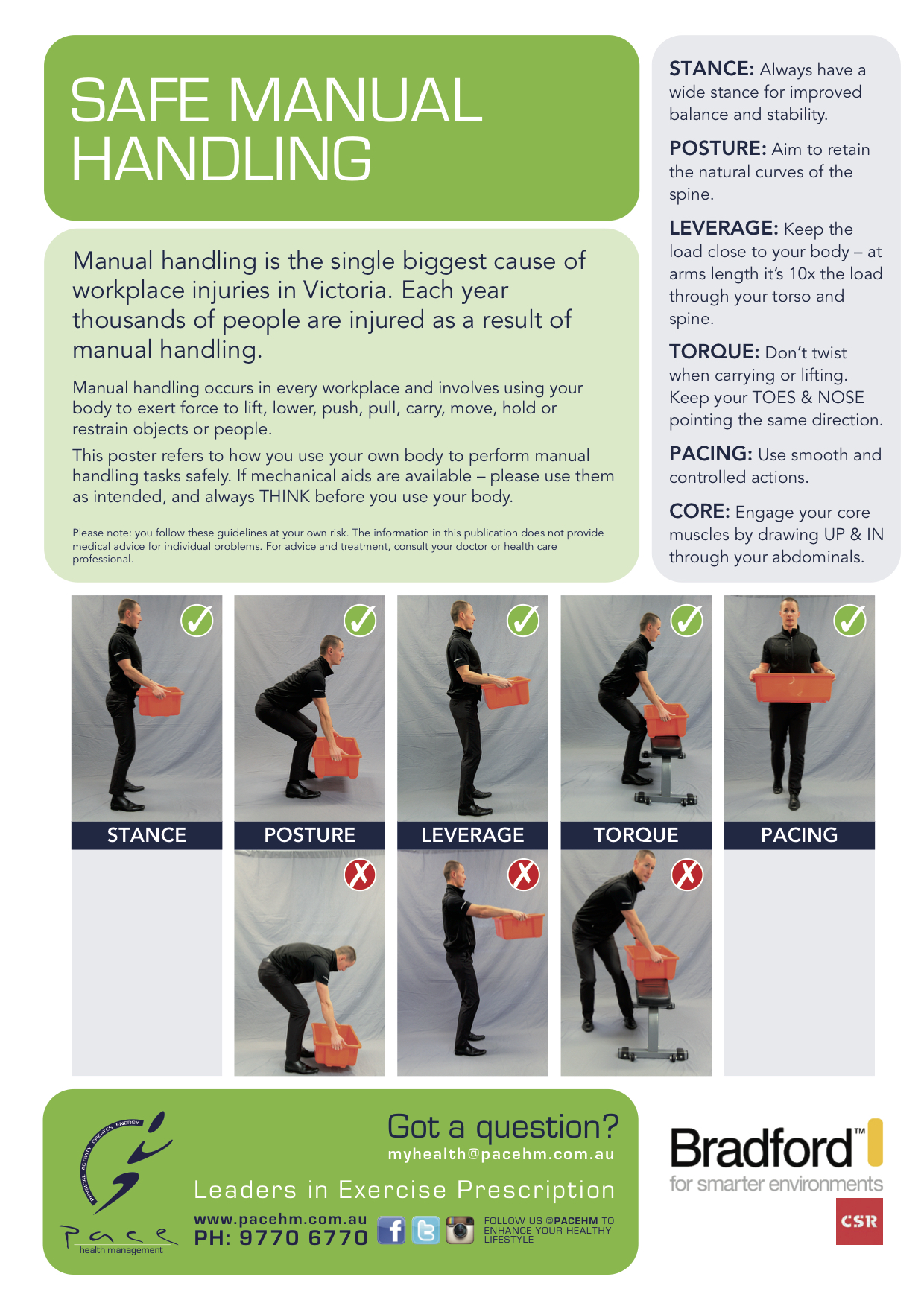 SAFE MANUAL HANDLING

Manual handling is the single biggest cause of workplace injuries in Victoria. Each year thousands of people are injured as a result of manual handling.

Manual handling occurs in every workplace and involves using your body to exert force to lift, lower, push, pull, carry, move, hold or restrain objects or people.

This poster refers to how you use your own body to perform manual handling tasks safely. If mechanical aids are available – please use them as intended, and always THINK before you use your body.

Please note: you follow these guidelines at your own risk. The information in this publication does not provide medical advice for individual problems. For advice and treatment, consult your doctor or health care professional.

STANCE: Always have a wide stance for improved balance and stability.

POSTURE: Aim to retain the natural curves of the spine.

LEVERAGE: Keep the load close to your body – at arms length it's 10x the load through your torso and spine.

TORQUE: Don't twist when carrying or lifting. Keep your TOES & NOSE pointing the same direction.

PACING: Use smooth and controlled actions.

CORE: Engage your core muscles by drawing UP & IN through your abdominals.

STANCE

POSTURE

LEVERAGE

TORQUE

PACING

PHYSICAL ACTIVITY CREATES ENERGY

Pace
health management

Got a question?
myhealth@pacehm.com.au

Leaders in Exercise Prescription

www.pacehm.com.au
PH: 9770 6770

FOLLOW US @PACEHM TO ENHANCE YOUR HEALTHY LIFESTYLE

Bradford™
for smarter environments

CSR