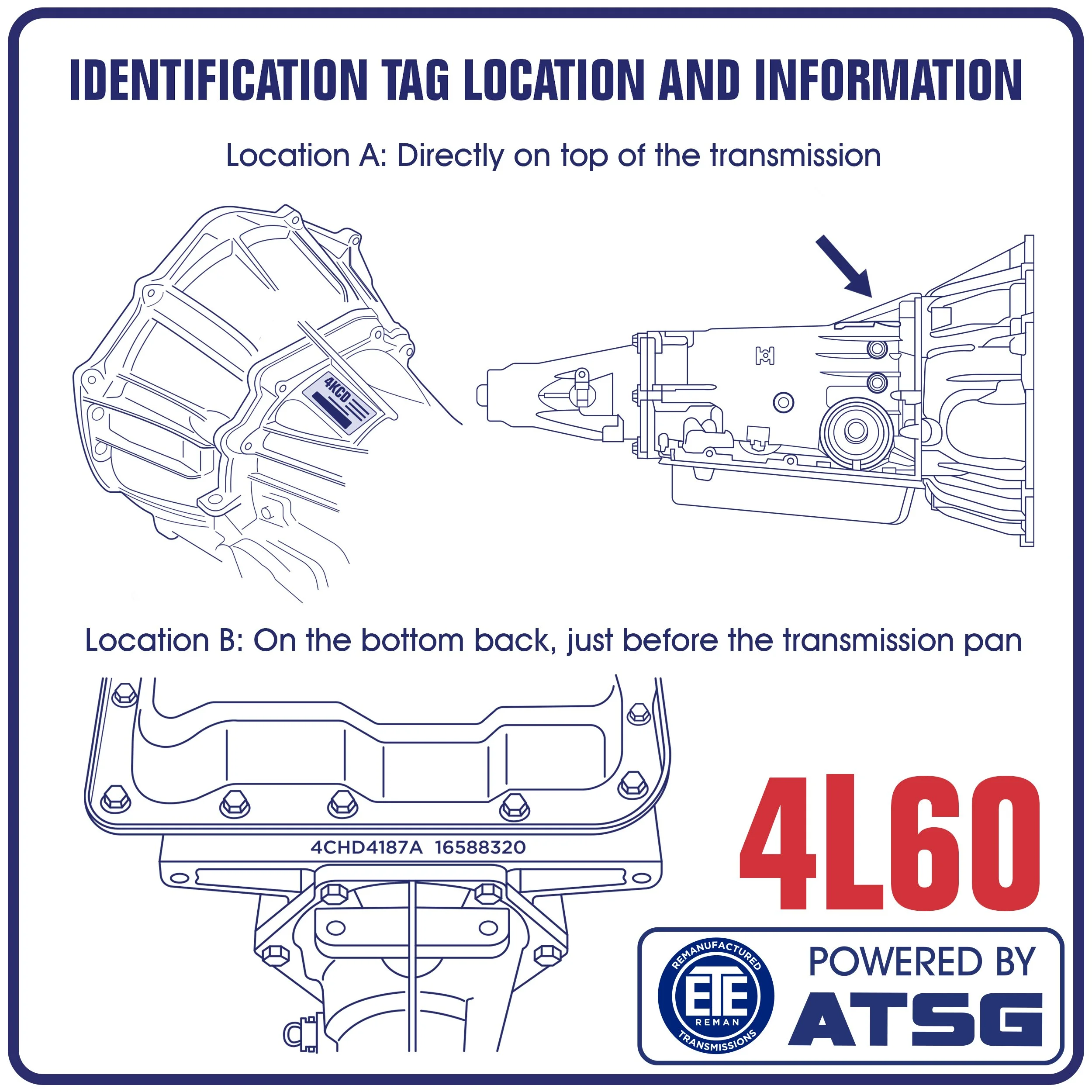 IDENTIFICATION TAG LOCATION AND INFORMATION

Location A: Directly on top of the transmission

4KCD

Location B: On the bottom back, just before the transmission pan

4CHD4187A 16588320

4L60

REMANUFACTURED
ETE
REMAN
TRANSMISSIONS

POWERED BY
ATSG