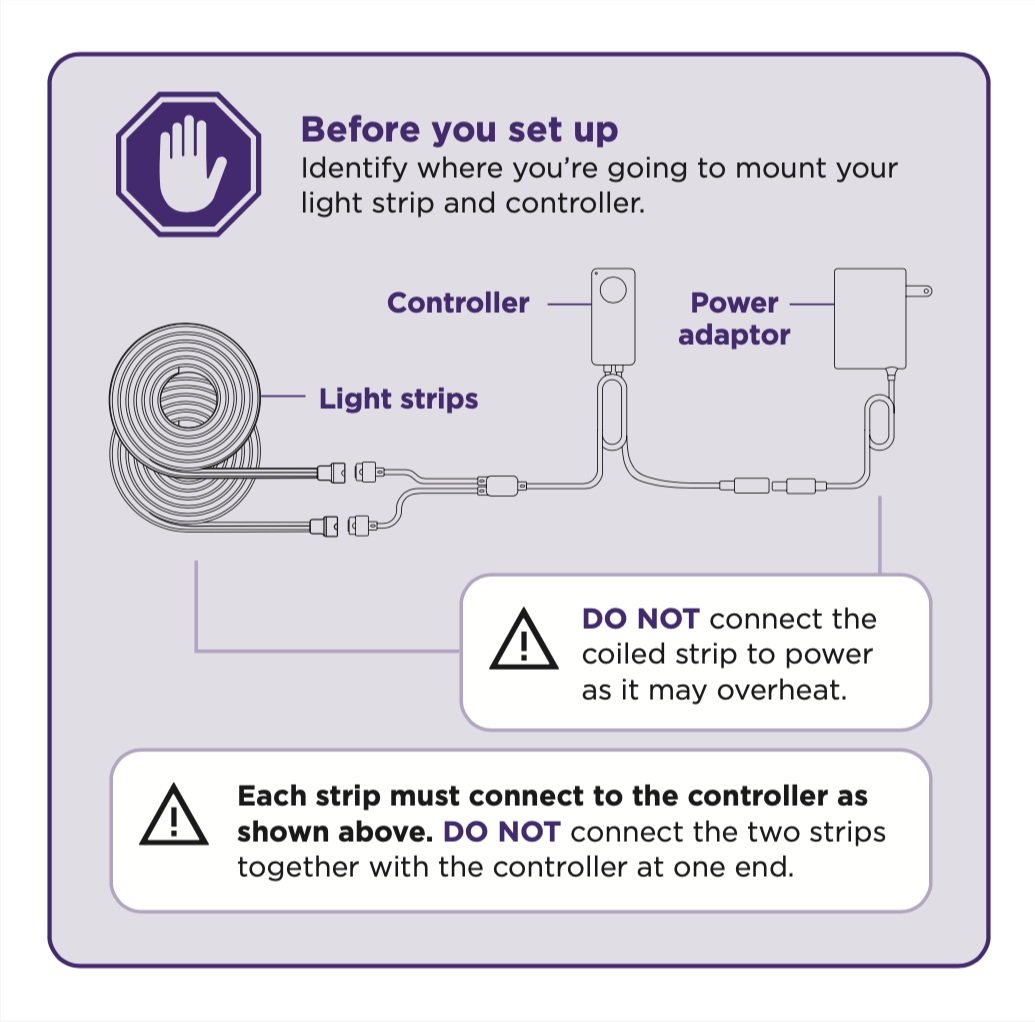 Before you set up
Identify where you're going to mount your light strip and controller.

Controller

Power adaptor

Light strips

DO NOT connect the coiled strip to power as it may overheat.

Each strip must connect to the controller as shown above. DO NOT connect the two strips together with the controller at one end.