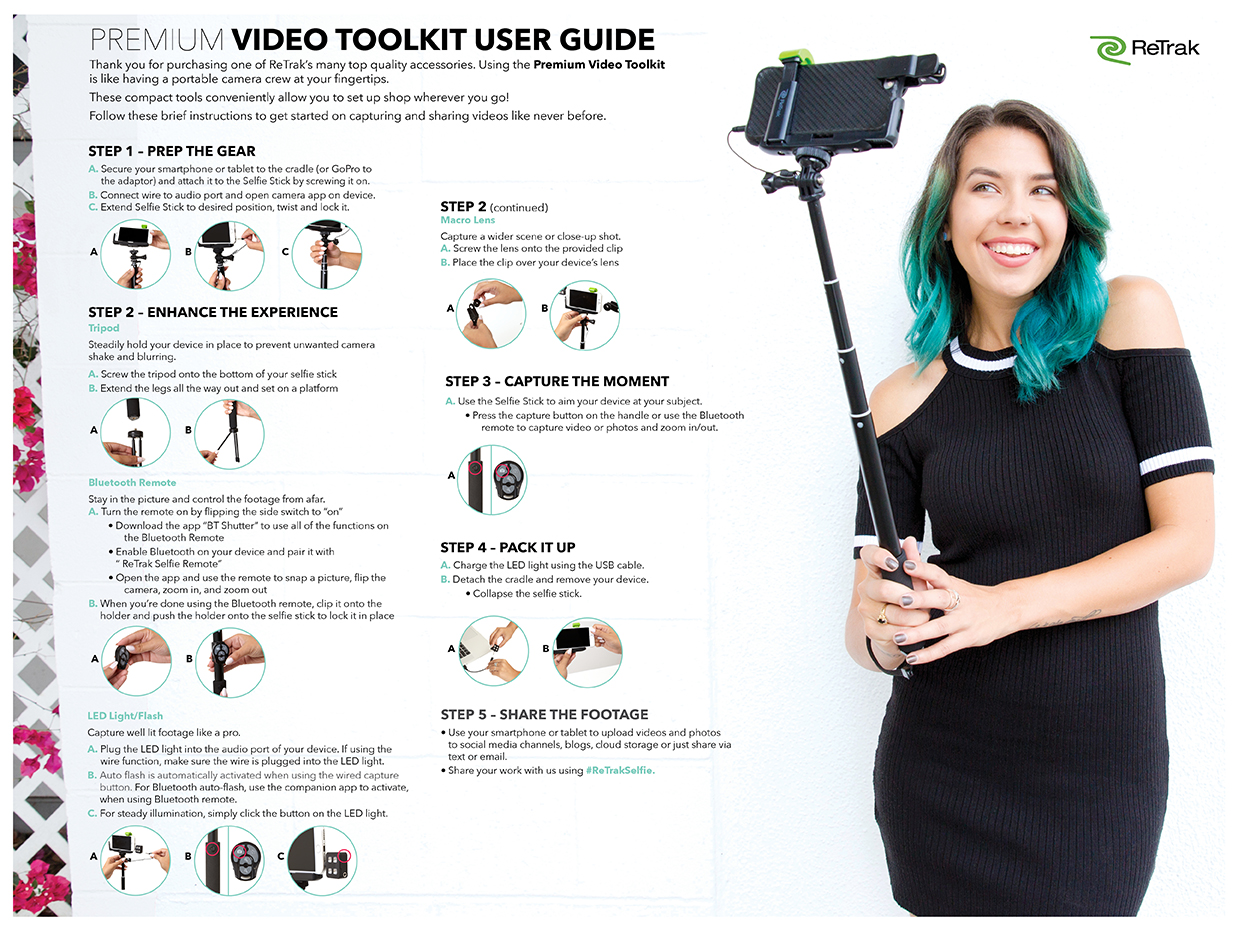 PREMIUM VIDEO TOOLKIT USER GUIDE

ReTrak

Thank you for purchasing one of ReTrak's many top quality accessories. Using the Premium Video Toolkit is like having a portable camera crew at your fingertips.

These compact tools conveniently allow you to set up shop wherever you go!

Follow these brief instructions to get started on capturing and sharing videos like never before.

STEP 1 – PREP THE GEAR

A. Secure your smartphone or tablet to the cradle (or GoPro to the adaptor) and attach it to the Selfie Stick by screwing it on.
B. Connect wire to audio port and open camera app on device.
C. Extend Selfie Stick to desired position, twist and lock it.

A B C

STEP 2 – ENHANCE THE EXPERIENCE

Tripod

Steadily hold your device in place to prevent unwanted camera shake and blurring.

A. Screw the tripod onto the bottom of your selfie stick
B. Extend the legs all the way out and set on a platform

A B

Bluetooth Remote

Stay in the picture and control the footage from afar.

A. Turn the remote on by flipping the side switch to "on"
• Download the app "BT Shutter" to use all of the functions on the Bluetooth Remote
• Enable Bluetooth on your device and pair it with " ReTrak Selfie Remote"
• Open the app and use the remote to snap a picture, flip the camera, zoom in, and zoom out
B. When you're done using the Bluetooth remote, clip it onto the holder and push the holder onto the selfie stick to lock it in place

A B

LED Light/Flash

Capture well lit footage like a pro.

A. Plug the LED light into the audio port of your device. If using the wire function, make sure the wire is plugged into the LED light.
B. Auto flash is automatically activated when using the wired capture button. For Bluetooth auto-flash, use the companion app to activate, when using Bluetooth remote.
C. For steady illumination, simply click the button on the LED light.

A B C

STEP 2 (continued)

Macro Lens

Capture a wider scene or close-up shot.

A. Screw the lens onto the provided clip
B. Place the clip over your device's lens

A B

STEP 3 – CAPTURE THE MOMENT

A. Use the Selfie Stick to aim your device at your subject.
• Press the capture button on the handle or use the Bluetooth remote to capture video or photos and zoom in/out.

A

STEP 4 – PACK IT UP

A. Charge the LED light using the USB cable.
B. Detach the cradle and remove your device.
• Collapse the selfie stick.

A B

STEP 5 – SHARE THE FOOTAGE

• Use your smartphone or tablet to upload videos and photos to social media channels, blogs, cloud storage or just share via text or email.
• Share your work with us using #ReTrakSelfie.