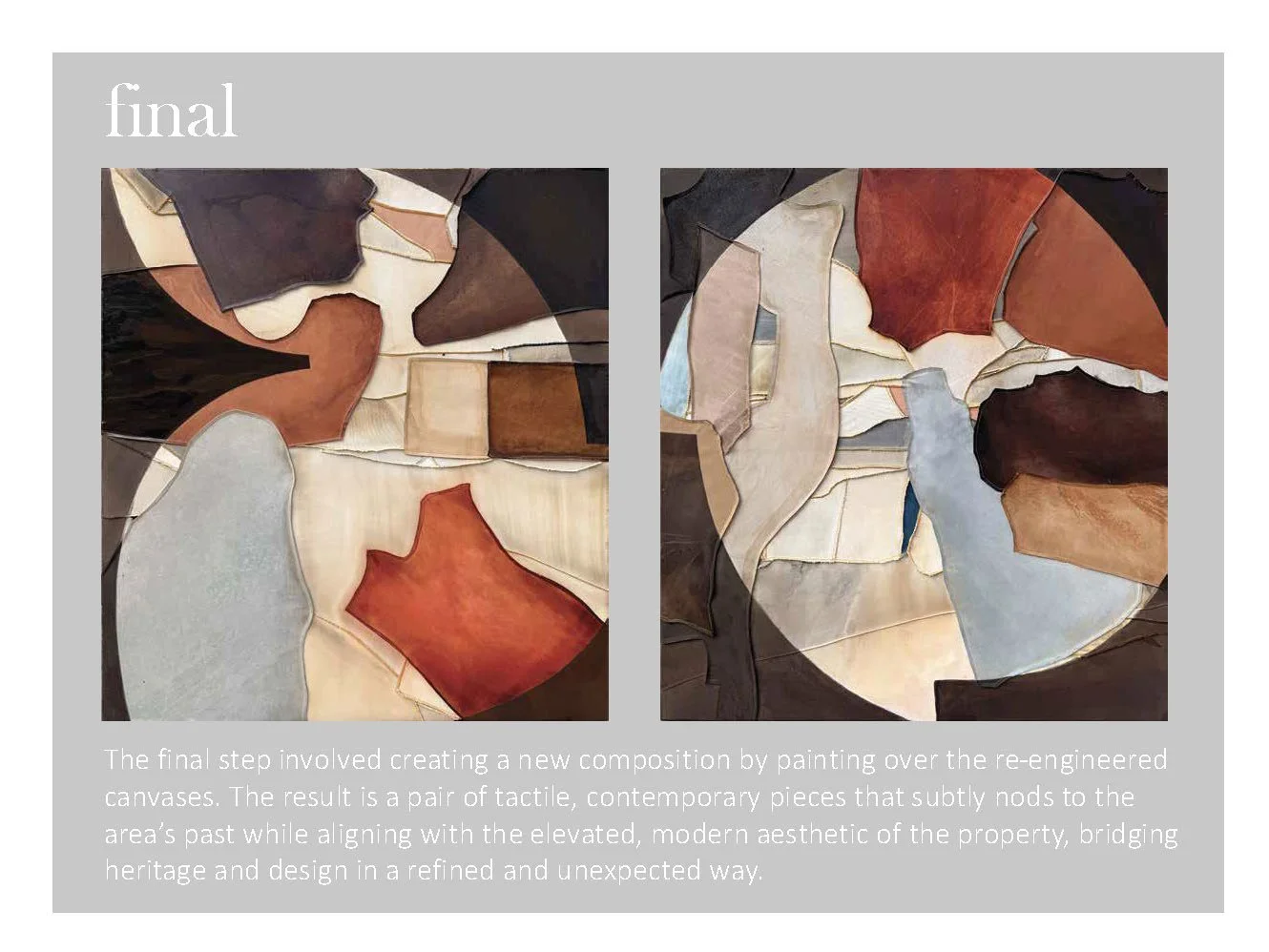 final

The final step involved creating a new composition by painting over the re-engineered canvases. The result is a pair of tactile, contemporary pieces that subtly nods to the area's past while aligning with the elevated, modern aesthetic of the property, bridging heritage and design in a refined and unexpected way.