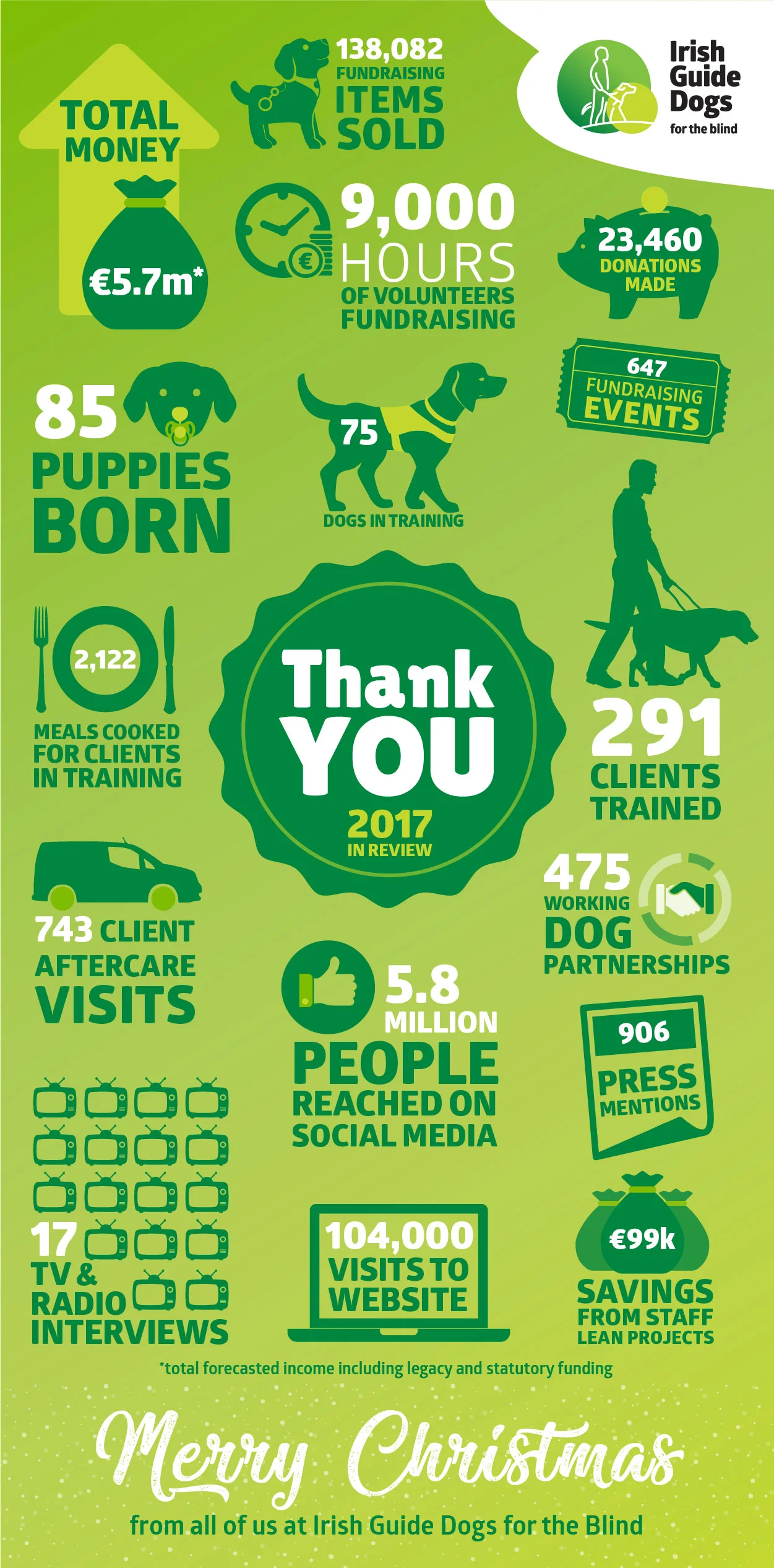 TOTAL MONEY

€5.7m*

138,082 FUNDRAISING ITEMS SOLD

Irish Guide Dogs for the blind

9,000 HOURS OF VOLUNTEERS FUNDRAISING

23,460 DONATIONS MADE

85 PUPPIES BORN

75

DOGS IN TRAINING

647 FUNDRAISING EVENTS

2,122

MEALS COOKED FOR CLIENTS IN TRAINING

Thank YOU

2017 IN REVIEW

291 CLIENTS TRAINED

743 CLIENT AFTERCARE VISITS

475 WORKING DOG PARTNERSHIPS

5.8 MILLION PEOPLE REACHED ON SOCIAL MEDIA

906 PRESS MENTIONS

17 TV & RADIO INTERVIEWS

104,000 VISITS TO WEBSITE

€99k

SAVINGS FROM STAFF LEAN PROJECTS

*total forecasted income including legacy and statutory funding

Merry Christmas

from all of us at Irish Guide Dogs for the Blind