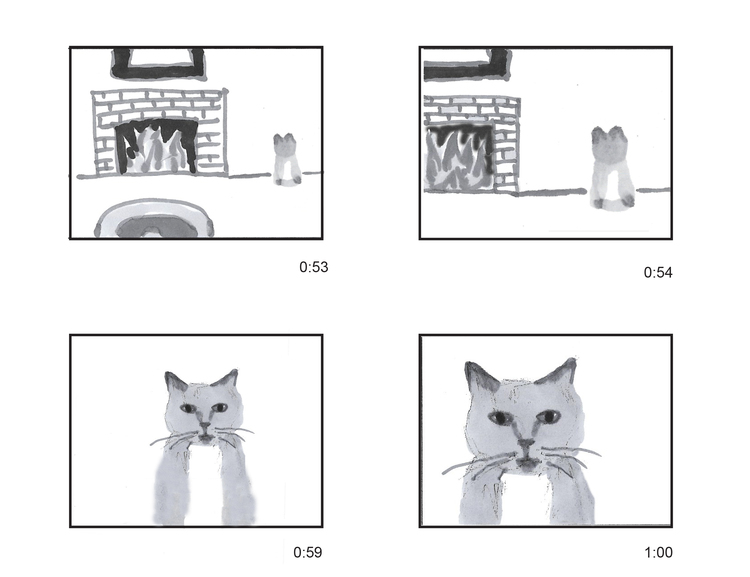 0:53

0:54

0:59

1:00