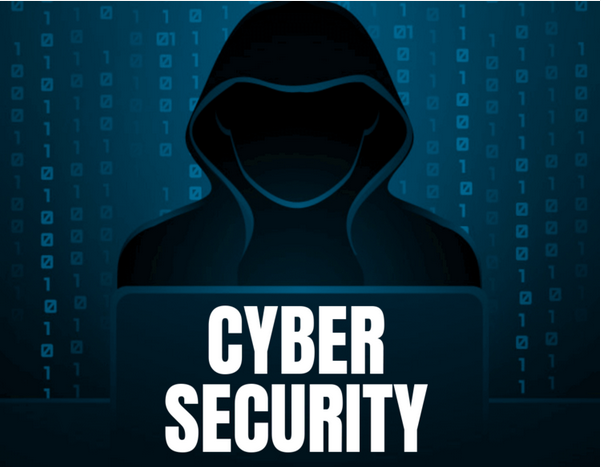 CYBER SECURITY