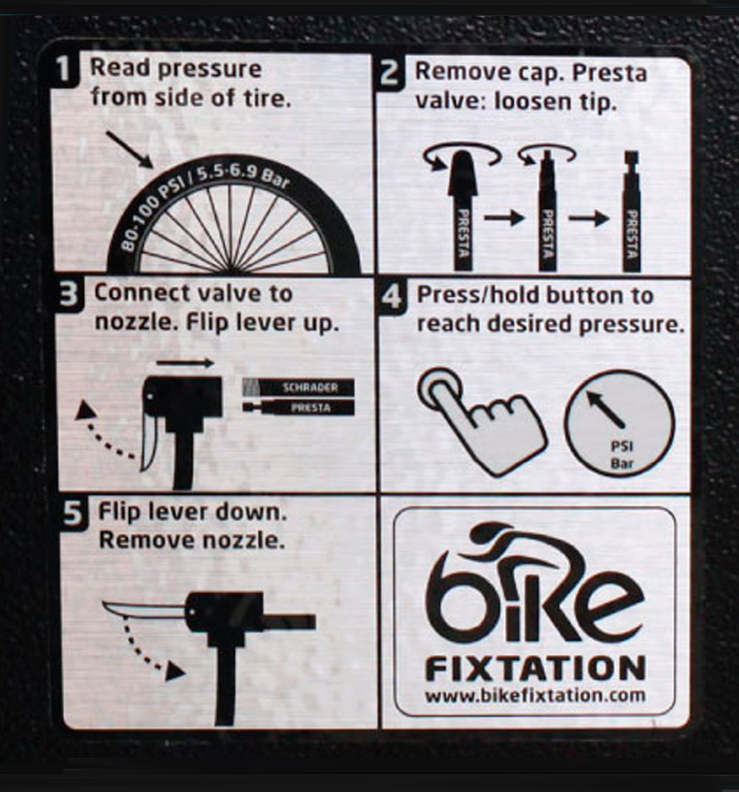 1 Read pressure from side of tire.

80-100 PSI / 5.5-6.9 Bar

2 Remove cap. Presta valve: loosen tip.

PRESTA

PRESTA

PRESTA

3 Connect valve to nozzle. Flip lever up.

SCHRADER

PRESTA

4 Press/hold button to reach desired pressure.

PSI
Bar

5 Flip lever down. Remove nozzle.

bike

FIXTATION

www.bikefixtation.com