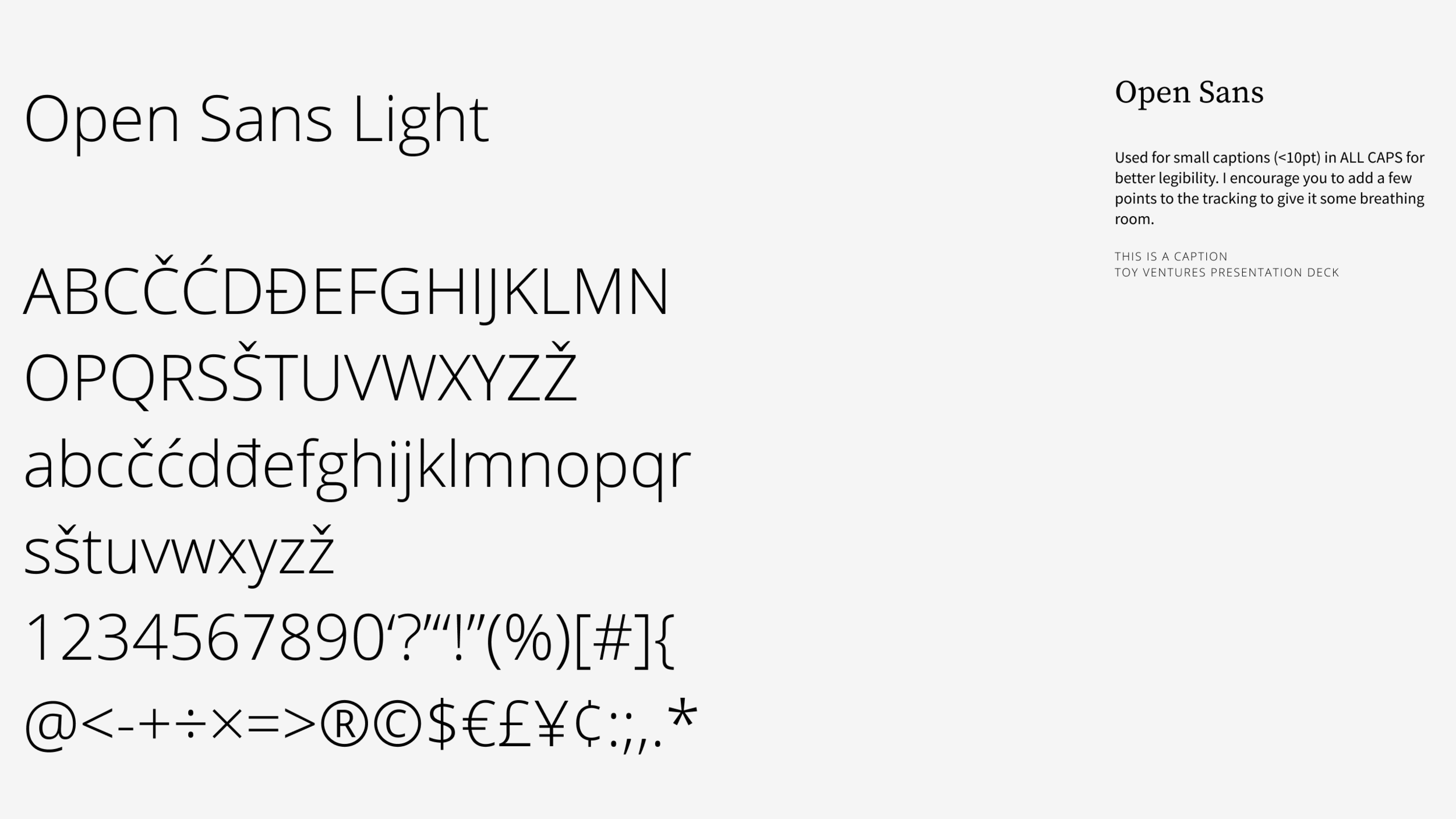 Open Sans Light

ABCČĆDĐEFGHIJKLMN
OPQRSŠTUVWXYZŽ
abcčćdđefghijklmnopqr
sštuvwxyzž
1234567890'?'"!"(%)[#]{
@<-+÷×=>®©$€£¥¢:;,.*

Open Sans

Used for small captions (<10pt) in ALL CAPS for better legibility. I encourage you to add a few points to the tracking to give it some breathing room.

THIS IS A CAPTION
TOY VENTURES PRESENTATION DECK