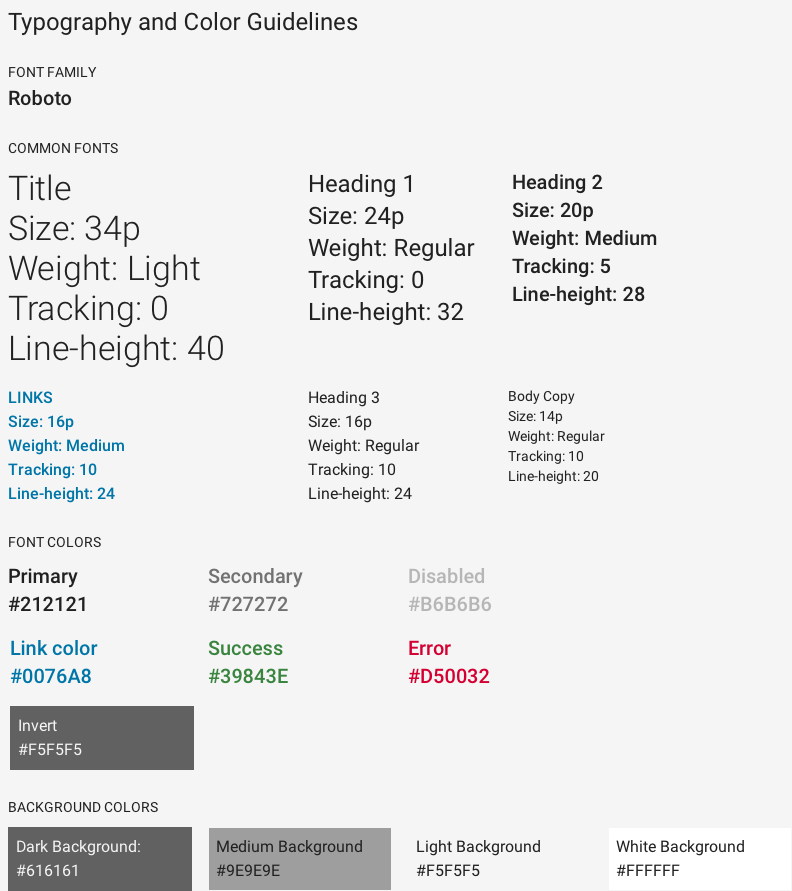 Typography and Color Guidelines

FONT FAMILY
Roboto

COMMON FONTS

Title
Size: 34p
Weight: Light
Tracking: 0
Line-height: 40

Heading 1
Size: 24p
Weight: Regular
Tracking: 0
Line-height: 32

Heading 2
Size: 20p
Weight: Medium
Tracking: 5
Line-height: 28

LINKS
Size: 16p
Weight: Medium
Tracking: 10
Line-height: 24

Heading 3
Size: 16p
Weight: Regular
Tracking: 10
Line-height: 24

Body Copy
Size: 14p
Weight: Regular
Tracking: 10
Line-height: 20

FONT COLORS

Primary
#212121

Secondary
#727272

Disabled
#B6B6B6

Link color
#0076A8

Success
#39843E

Error
#D50032

Invert
#F5F5F5

BACKGROUND COLORS

Dark Background:
#616161

Medium Background
#9E9E9E

Light Background
#F5F5F5

White Background
#FFFFFF