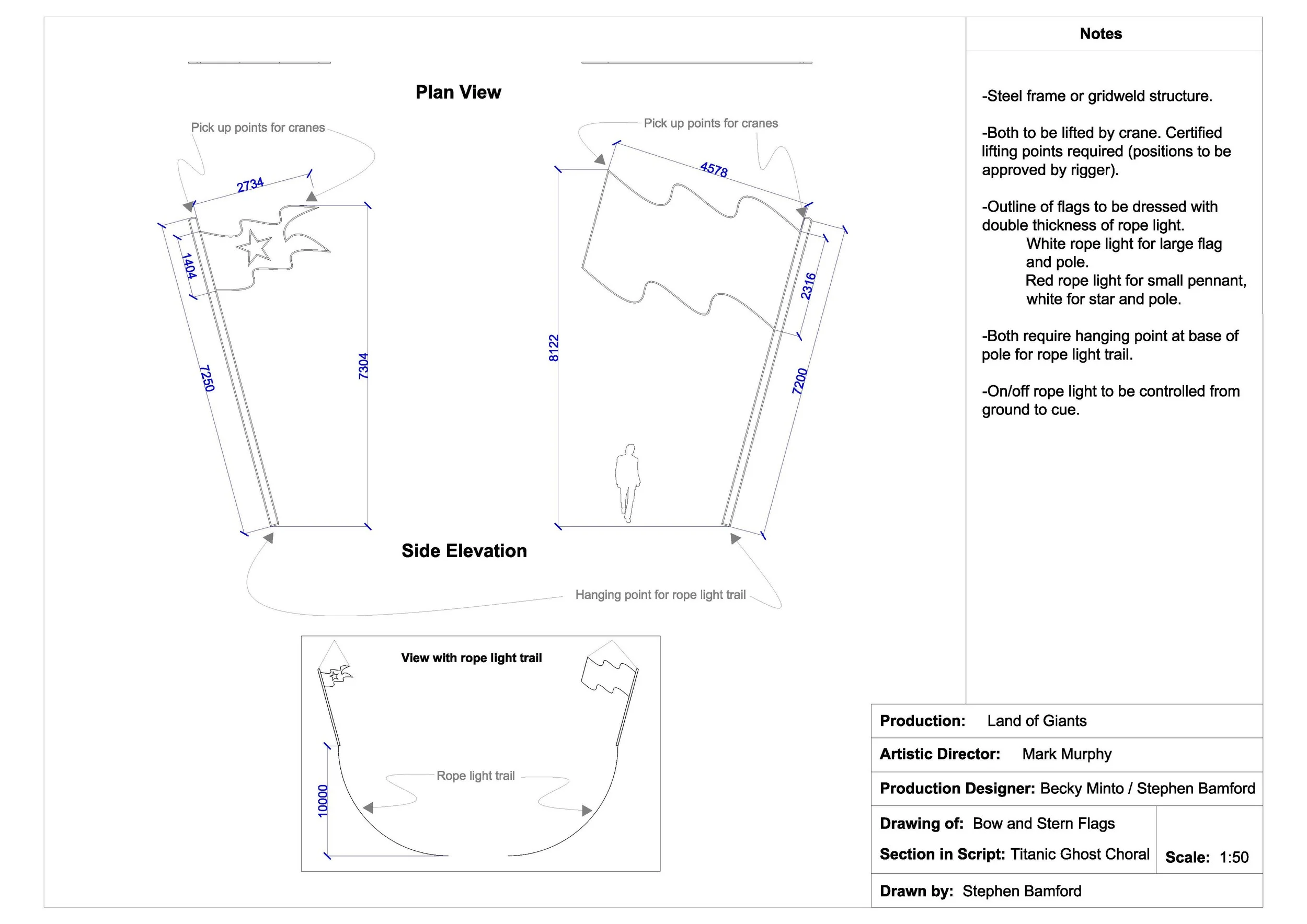 Plan View

Pick up points for cranes

2734

1404

7250

7304

Pick up points for cranes

4578

8122

2316

7200

Side Elevation

Hanging point for rope light trail

View with rope light trail

Rope light trail

10000

Notes

-Steel frame or gridweld structure.

-Both to be lifted by crane. Certified lifting points required (positions to be approved by rigger).

-Outline of flags to be dressed with double thickness of rope light.
White rope light for large flag and pole.
Red rope light for small pennant, white for star and pole.

-Both require hanging point at base of pole for rope light trail.

-On/off rope light to be controlled from ground to cue.

Production: Land of Giants

Artistic Director: Mark Murphy

Production Designer: Becky Minto / Stephen Bamford

Drawing of: Bow and Stern Flags

Section in Script: Titanic Ghost Choral

Scale: 1:50

Drawn by: Stephen Bamford