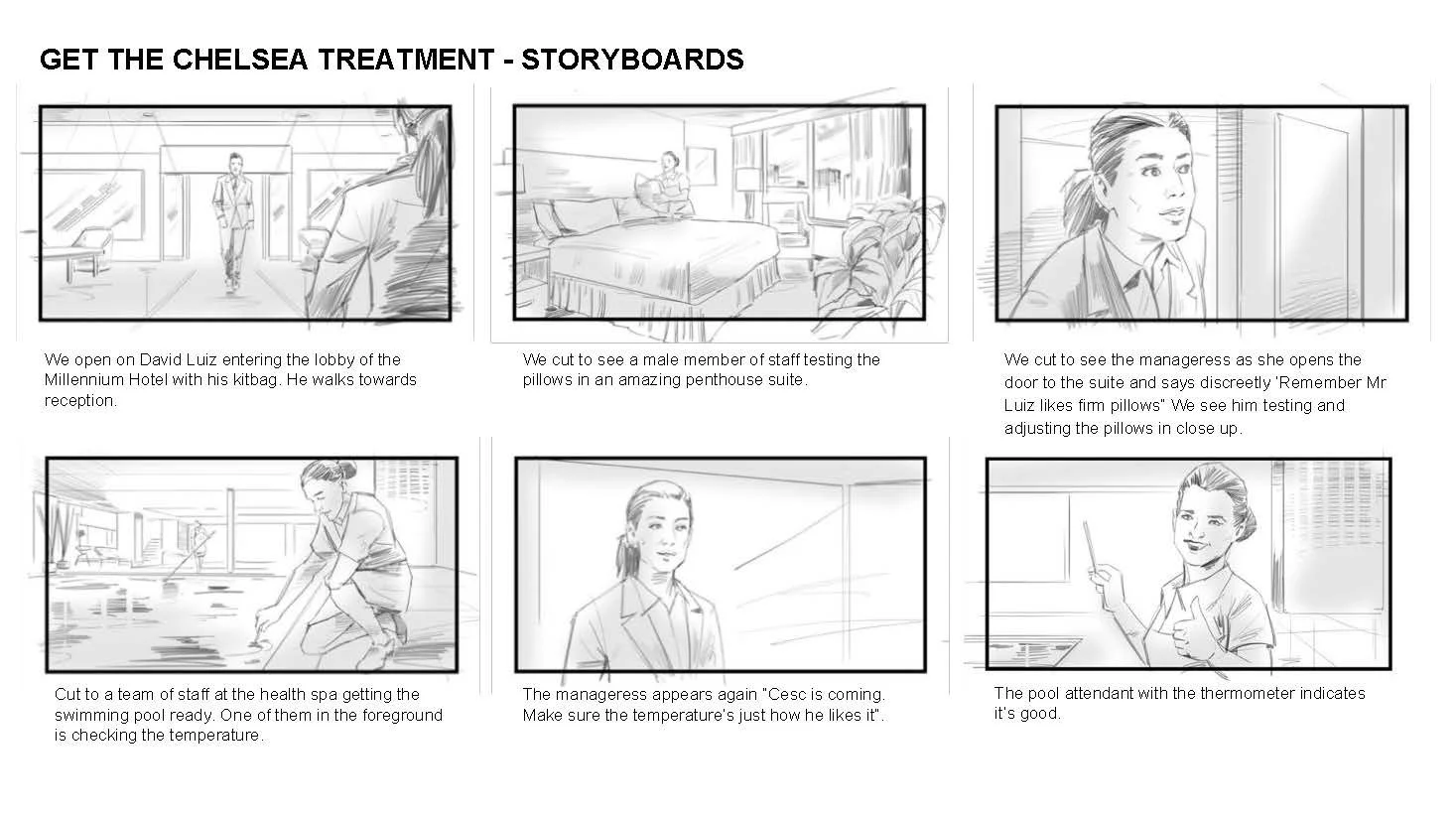 GET THE CHELSEA TREATMENT - STORYBOARDS

We open on David Luiz entering the lobby of the Millennium Hotel with his kitbag. He walks towards reception.

We cut to see a male member of staff testing the pillows in an amazing penthouse suite.

We cut to see the manageress as she opens the door to the suite and says discreetly 'Remember Mr Luiz likes firm pillows" We see him testing and adjusting the pillows in close up.

Cut to a team of staff at the health spa getting the swimming pool ready. One of them in the foreground is checking the temperature.

The manageress appears again "Cesc is coming. Make sure the temperature's just how he likes it".

The pool attendant with the thermometer indicates it's good.