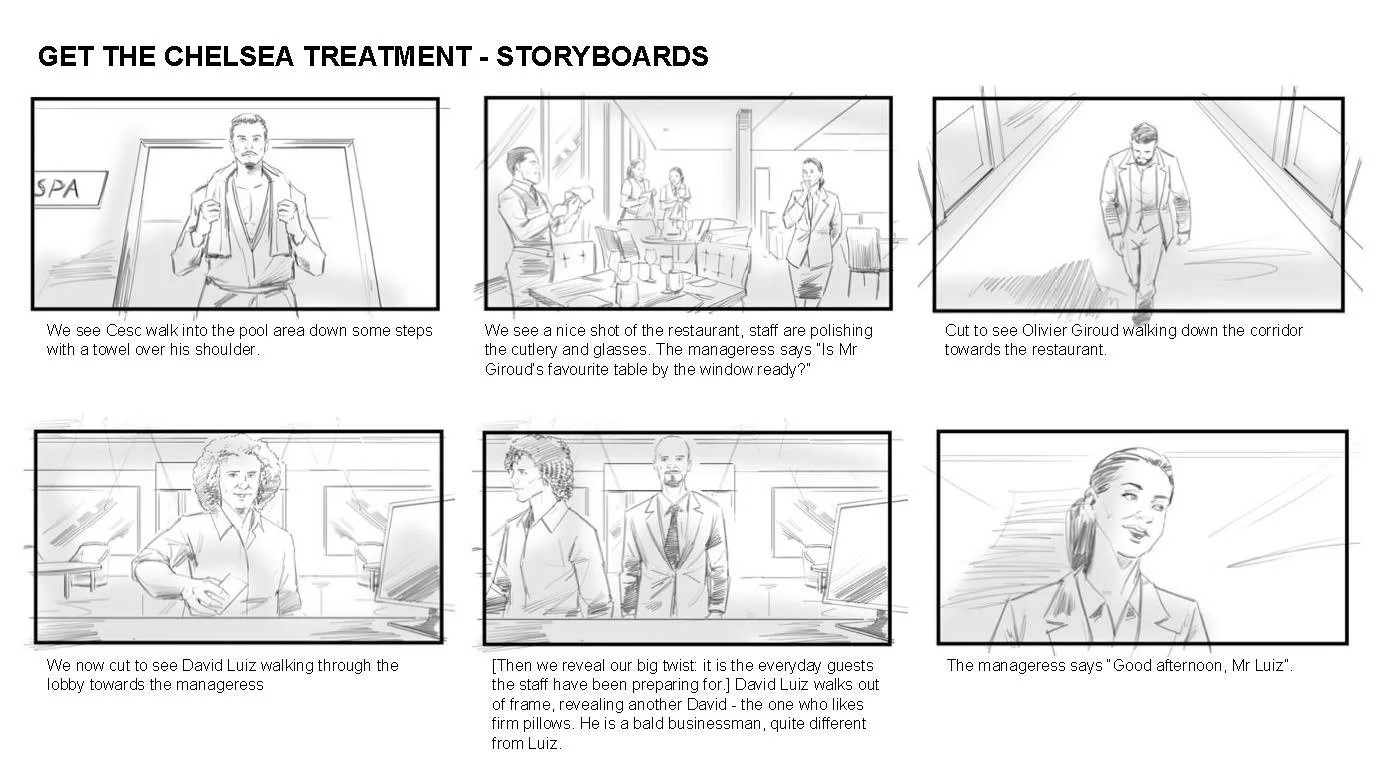 GET THE CHELSEA TREATMENT - STORYBOARDS

SPA

We see Cesc walk into the pool area down some steps with a towel over his shoulder.

We see a nice shot of the restaurant, staff are polishing the cutlery and glasses. The manageress says "Is Mr Giroud's favourite table by the window ready?"

Cut to see Olivier Giroud walking down the corridor towards the restaurant.

We now cut to see David Luiz walking through the lobby towards the manageress

[Then we reveal our big twist: it is the everyday guests the staff have been preparing for.] David Luiz walks out of frame, revealing another David - the one who likes firm pillows. He is a bald businessman, quite different from Luiz.

The manageress says "Good afternoon, Mr Luiz".