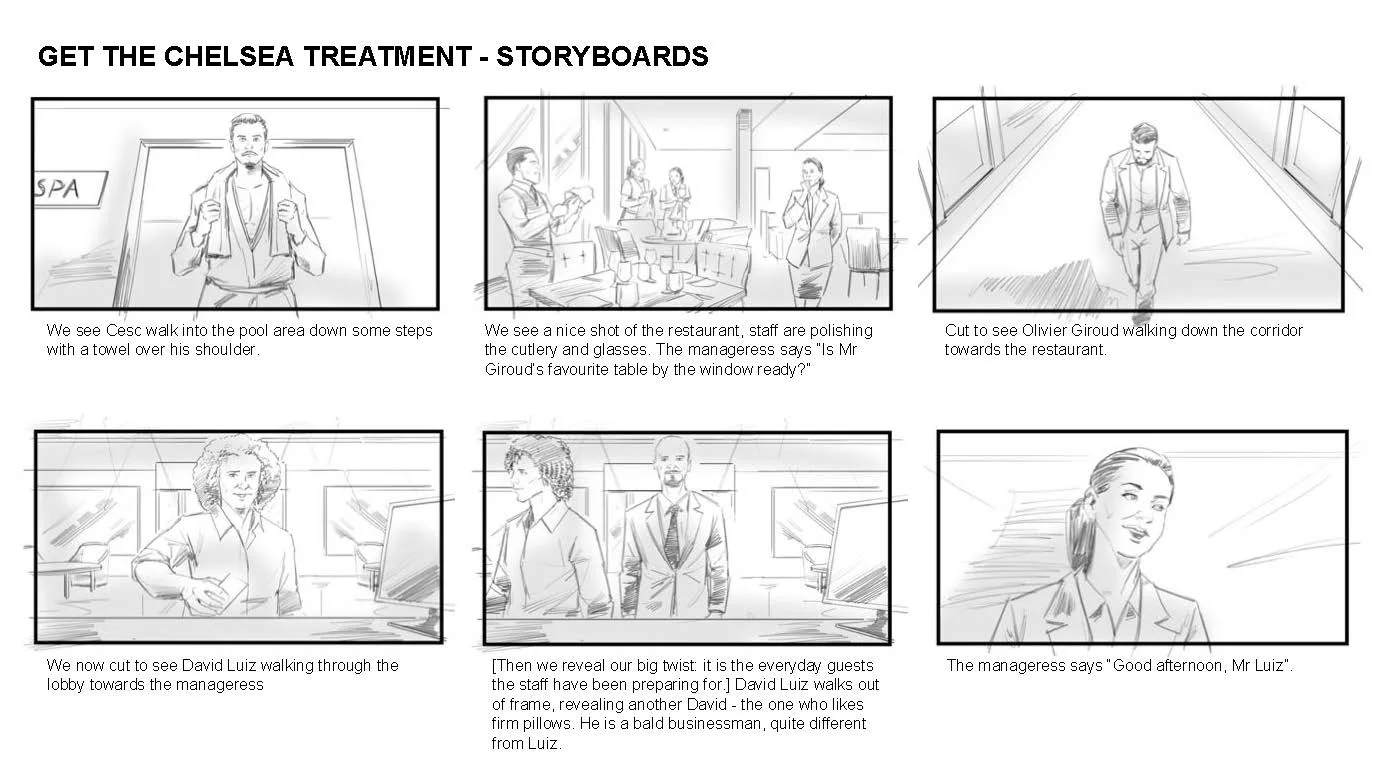 GET THE CHELSEA TREATMENT - STORYBOARDS

SPA

We see Cesc walk into the pool area down some steps with a towel over his shoulder.

We see a nice shot of the restaurant, staff are polishing the cutlery and glasses. The manageress says "Is Mr Giroud's favourite table by the window ready?"

Cut to see Olivier Giroud walking down the corridor towards the restaurant.

We now cut to see David Luiz walking through the lobby towards the manageress

[Then we reveal our big twist: it is the everyday guests the staff have been preparing for.] David Luiz walks out of frame, revealing another David - the one who likes firm pillows. He is a bald businessman, quite different from Luiz.

The manageress says "Good afternoon, Mr Luiz".