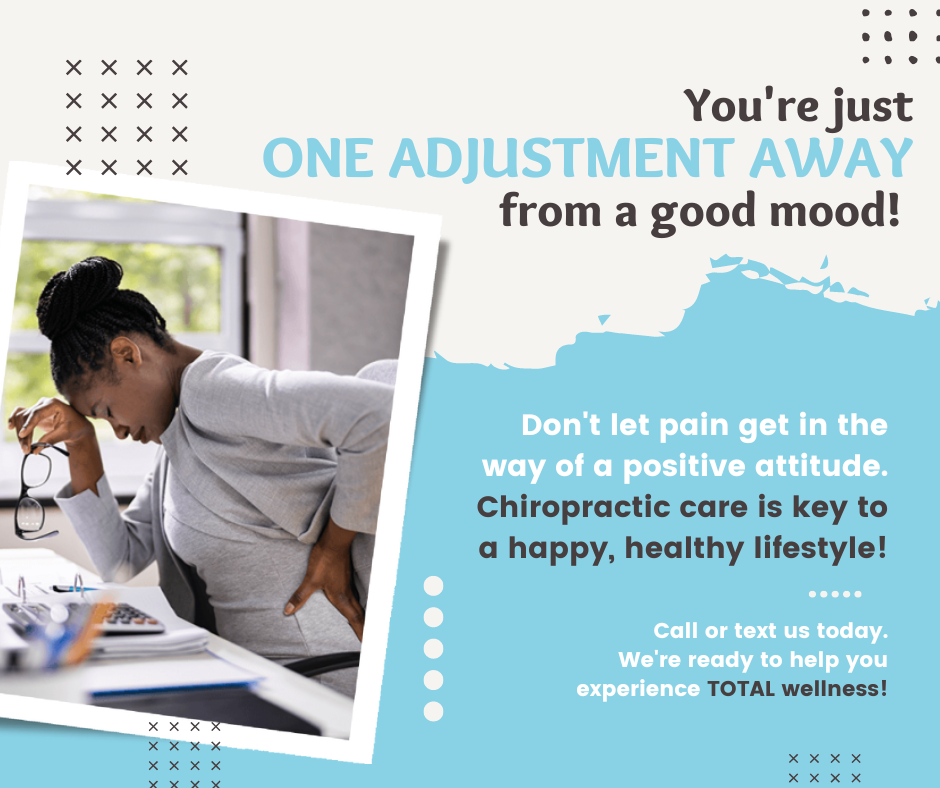 You're just
ONE ADJUSTMENT AWAY
from a good mood!

Don't let pain get in the way of a positive attitude. Chiropractic care is key to a happy, healthy lifestyle!

Call or text us today. We're ready to help you experience TOTAL wellness!