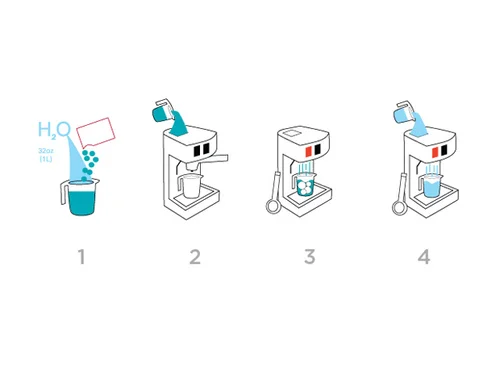 $H_2O$
32oz
(1L)

1

2

3

4