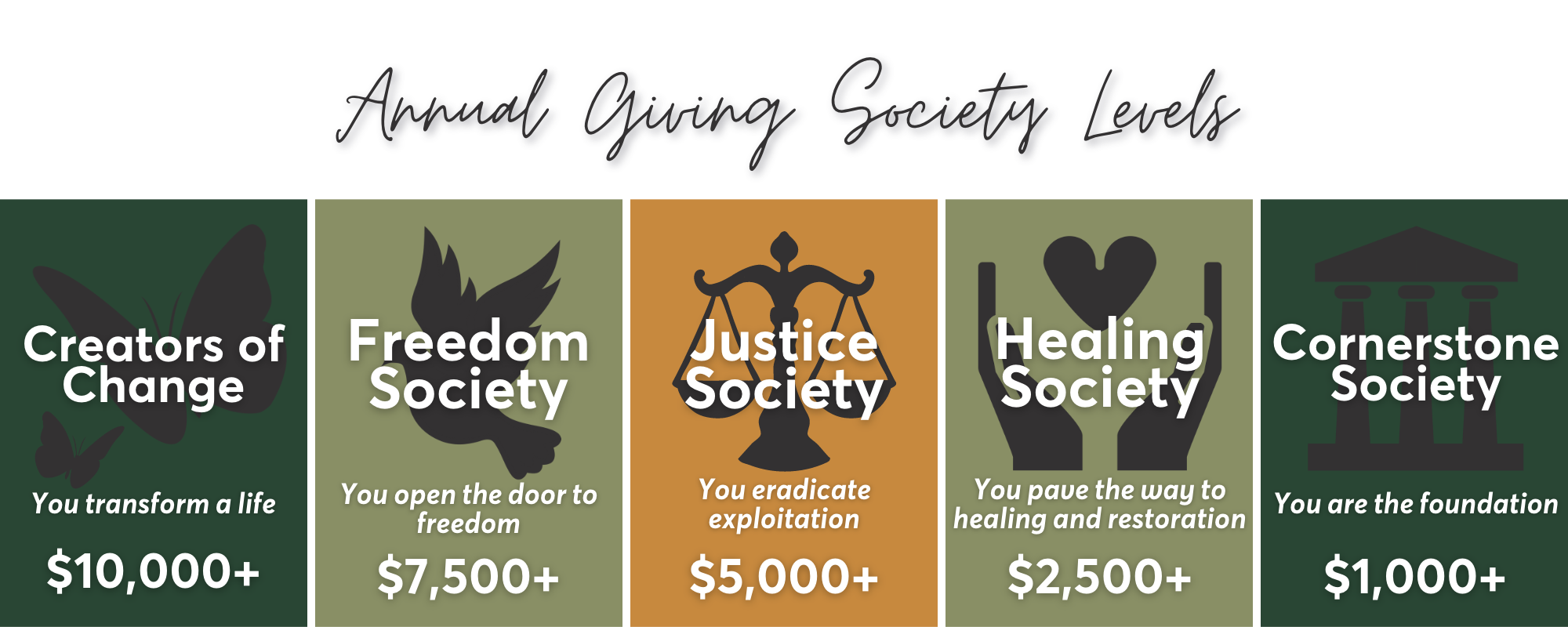 Annual Giving Society Levels

Creators of Change

You transform a life

$10,000+

Freedom Society

You open the door to freedom

$7,500+

Justice Society

You eradicate exploitation

$5,000+

Healing Society

You pave the way to healing and restoration

$2,500+

Cornerstone Society

You are the foundation

$1,000+