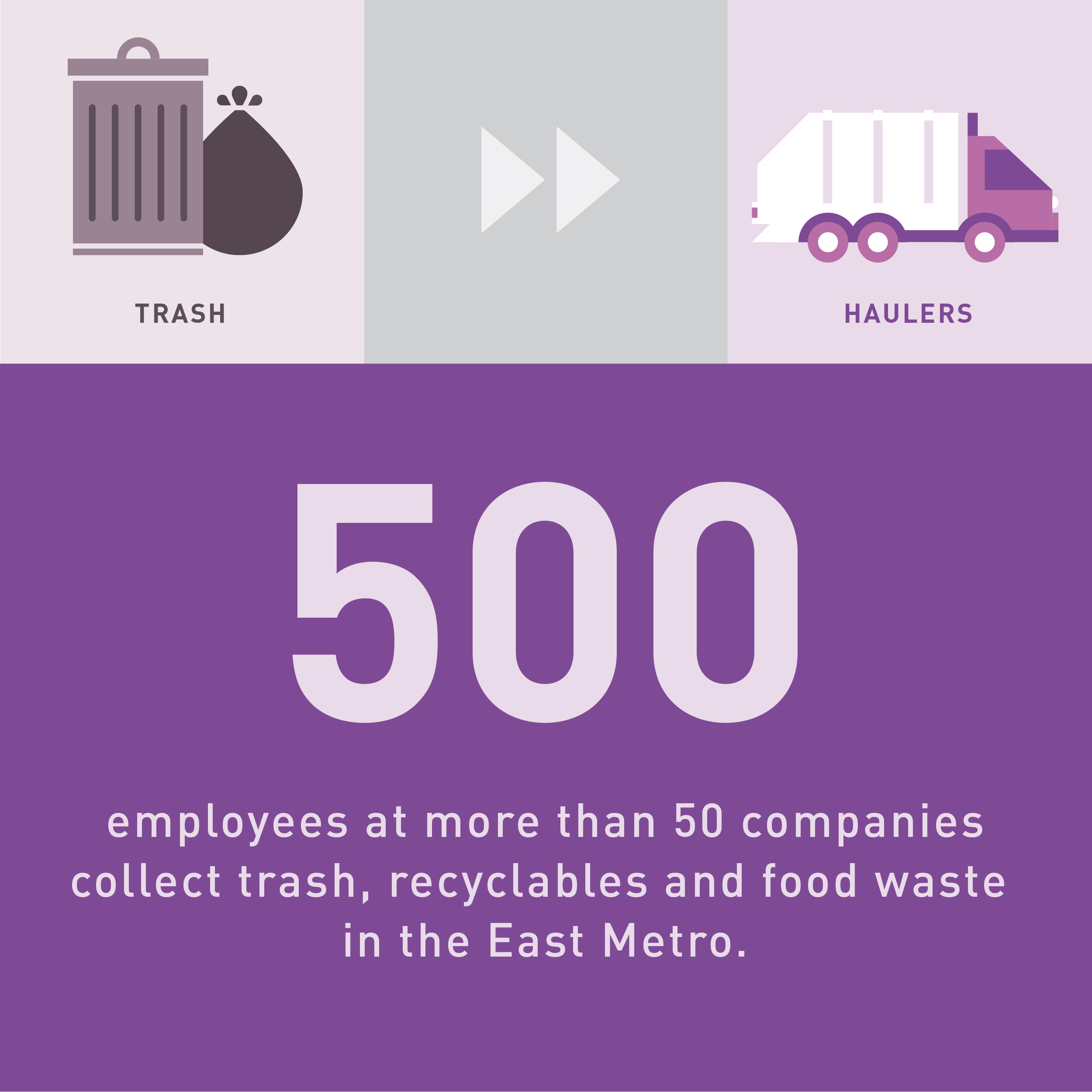 TRASH

HAULERS

500

employees at more than 50 companies collect trash, recyclables and food waste in the East Metro.