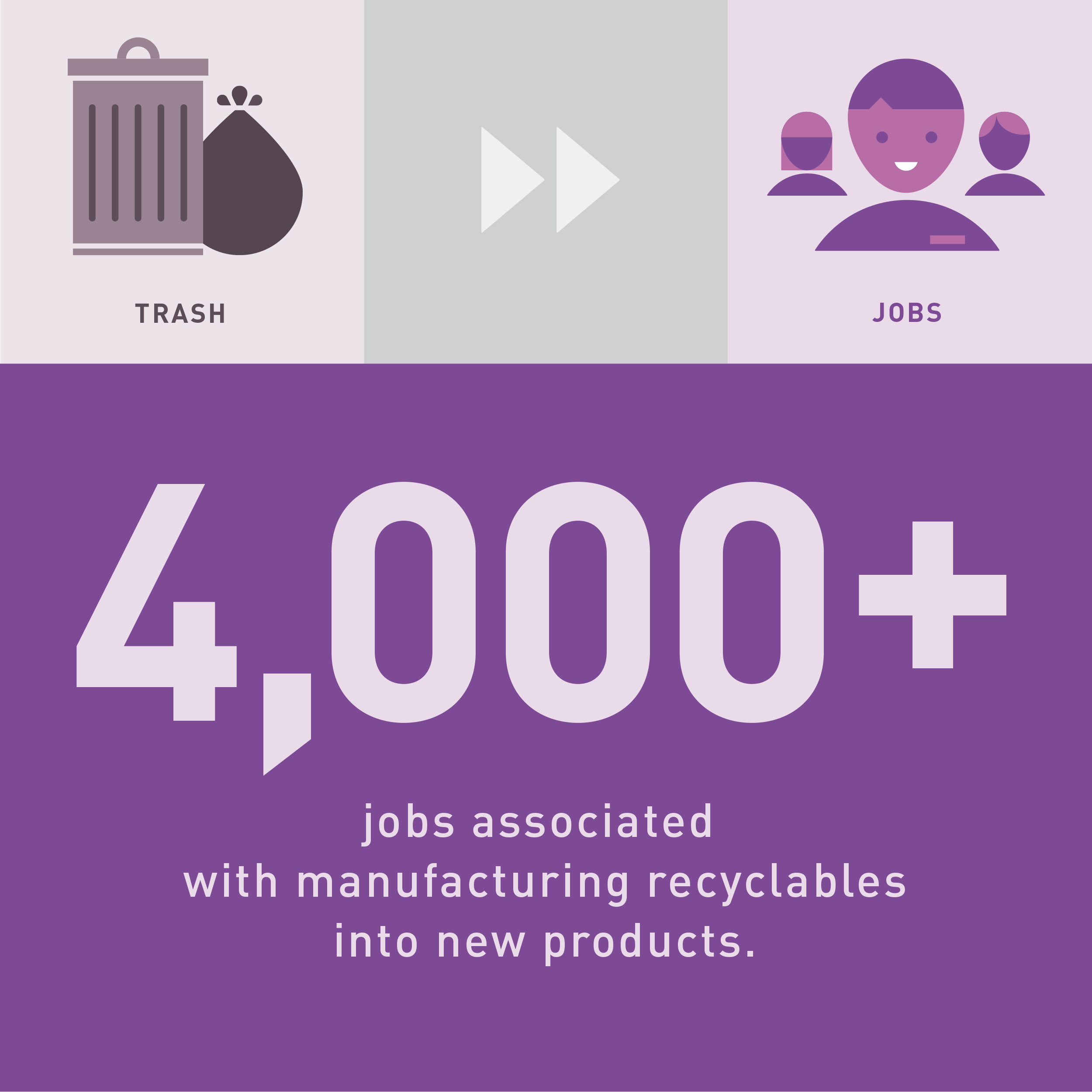 TRASH

JOBS

4,000+

jobs associated with manufacturing recyclables into new products.