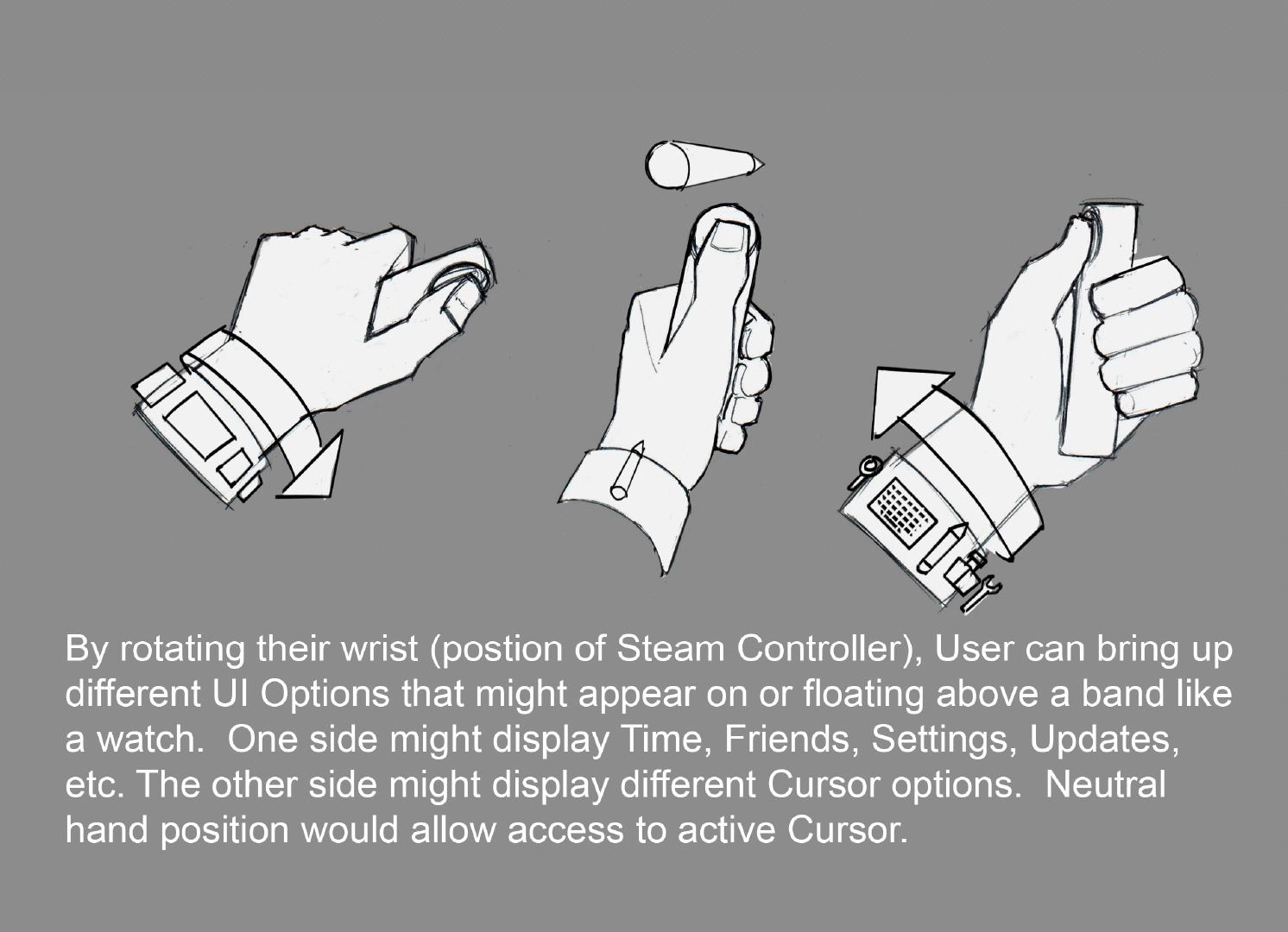 By rotating their wrist (postion of Steam Controller), User can bring up different UI Options that might appear on or floating above a band like a watch. One side might display Time, Friends, Settings, Updates, etc. The other side might display different Cursor options. Neutral hand position would allow access to active Cursor.