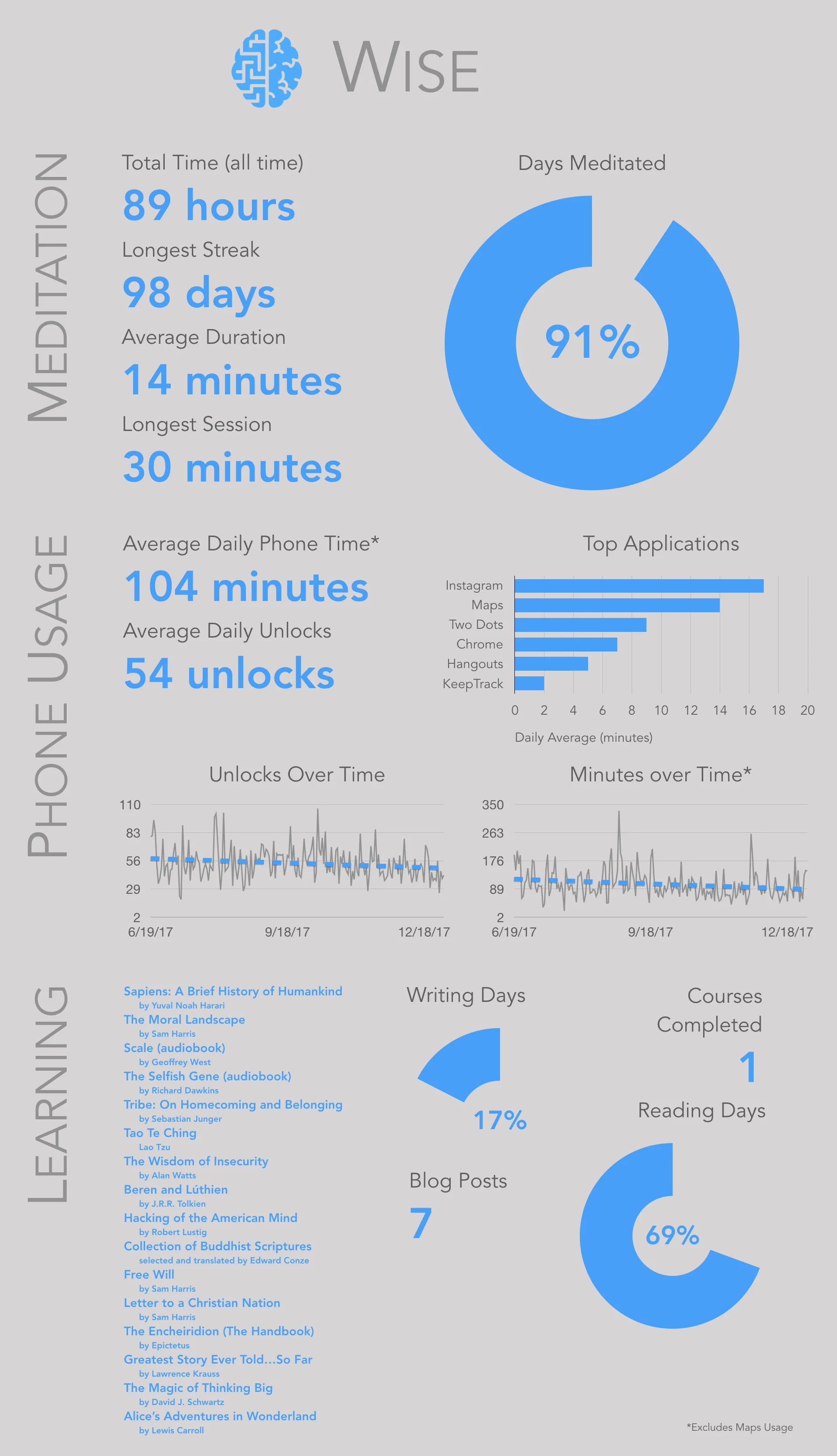 WISE

MEDITATION

Total Time (all time)
89 hours
Longest Streak
98 days
Average Duration
14 minutes
Longest Session
30 minutes

Days Meditated
91%

PHONE USAGE

Average Daily Phone Time*
104 minutes
Average Daily Unlocks
54 unlocks

Top Applications
Instagram
Maps
Two Dots
Chrome
Hangouts
KeepTrack
0 2 4 6 8 10 12 14 16 18 20
Daily Average (minutes)

Unlocks Over Time
110
83
56
29
2
6/19/17 9/18/17 12/18/17

Minutes over Time*
350
263
176
89
2
6/19/17 9/18/17 12/18/17

LEARNING

Sapiens: A Brief History of Humankind
by Yuval Noah Harari
The Moral Landscape
by Sam Harris
Scale (audiobook)
by Geoffrey West
The Selfish Gene (audiobook)
by Richard Dawkins
Tribe: On Homecoming and Belonging
by Sebastian Junger
Tao Te Ching
Lao Tzu
The Wisdom of Insecurity
by Alan Watts
Beren and Lúthien
by J.R.R. Tolkien
Hacking of the American Mind
by Robert Lustig
Collection of Buddhist Scriptures
selected and translated by Edward Conze
Free Will
by Sam Harris
Letter to a Christian Nation
by Sam Harris
The Encheiridion (The Handbook)
by Epictetus
Greatest Story Ever Told...So Far
by Lawrence Krauss
The Magic of Thinking Big
by David J. Schwartz
Alice's Adventures in Wonderland
by Lewis Carroll

Writing Days
17%

Blog Posts
7

Courses Completed
1

Reading Days
69%

*Excludes Maps Usage