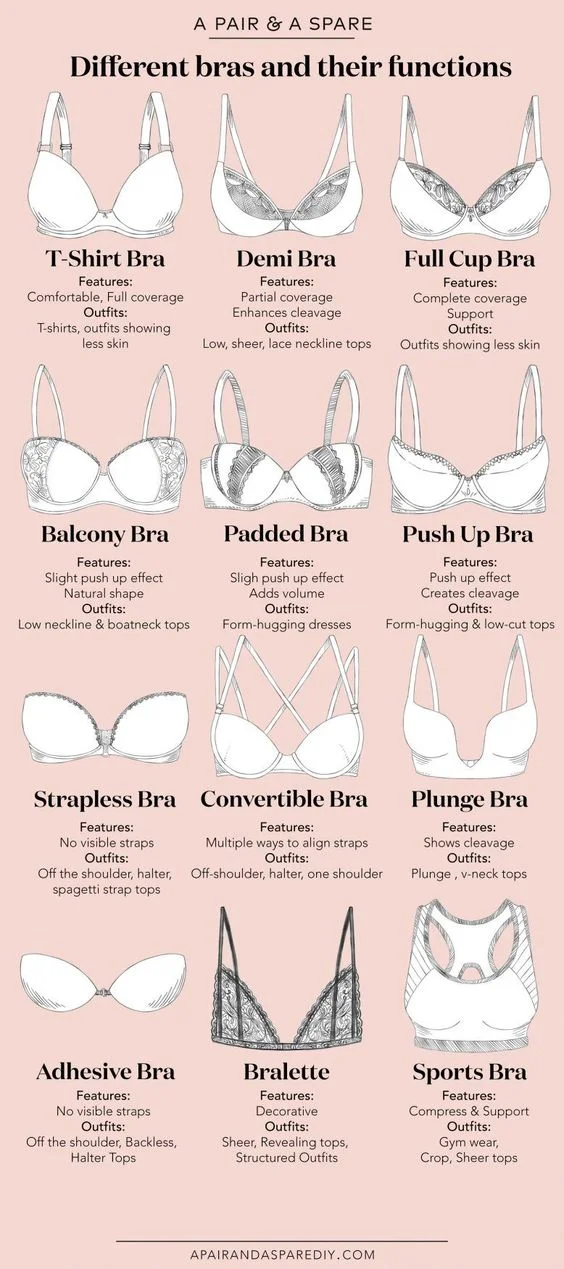 A PAIR & A SPARE

Different bras and their functions

T-Shirt Bra
Features:
Comfortable, Full coverage
Outfits:
T-shirts, outfits showing less skin

Demi Bra
Features:
Partial coverage
Enhances cleavage
Outfits:
Low, sheer, lace neckline tops

Full Cup Bra
Features:
Complete coverage
Support
Outfits:
Outfits showing less skin

Balcony Bra
Features:
Slight push up effect
Natural shape
Outfits:
Low neckline & boatneck tops

Padded Bra
Features:
Sligh push up effect
Adds volume
Outfits:
Form-hugging dresses

Push Up Bra
Features:
Push up effect
Creates cleavage
Outfits:
Form-hugging & low-cut tops

Strapless Bra
Features:
No visible straps
Outfits:
Off the shoulder, halter, spagetti strap tops

Convertible Bra
Features:
Multiple ways to align straps
Outfits:
Off-shoulder, halter, one shoulder

Plunge Bra
Features:
Shows cleavage
Outfits:
Plunge , v-neck tops

Adhesive Bra
Features:
No visible straps
Outfits:
Off the shoulder, Backless, Halter Tops

Bralette
Features:
Decorative
Outfits:
Sheer, Revealing tops, Structured Outfits

Sports Bra
Features:
Compress & Support
Outfits:
Gym wear,
Crop, Sheer tops

APAIRANDASPAREDIY.COM