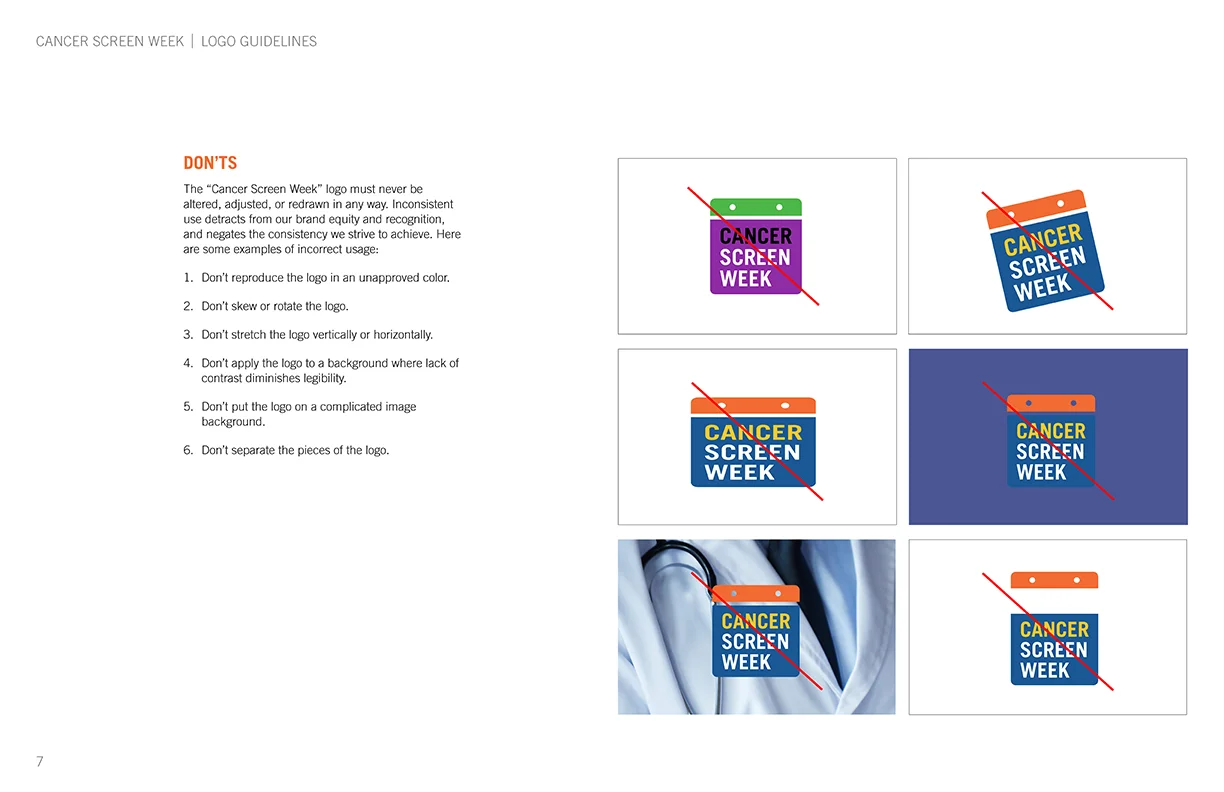 CANCER SCREEN WEEK | LOGO GUIDELINES

DON'TS

The "Cancer Screen Week" logo must never be altered, adjusted, or redrawn in any way. Inconsistent use detracts from our brand equity and recognition, and negates the consistency we strive to achieve. Here are some examples of incorrect usage:

1. Don't reproduce the logo in an unapproved color.

2. Don't skew or rotate the logo.

3. Don't stretch the logo vertically or horizontally.

4. Don't apply the logo to a background where lack of contrast diminishes legibility.

5. Don't put the logo on a complicated image background.

6. Don't separate the pieces of the logo.

CANCER SCREEN WEEK

CANCER SCREEN WEEK

CANCER SCREEN WEEK

CANCER SCREEN WEEK

CANCER SCREEN WEEK

CANCER SCREEN WEEK

7