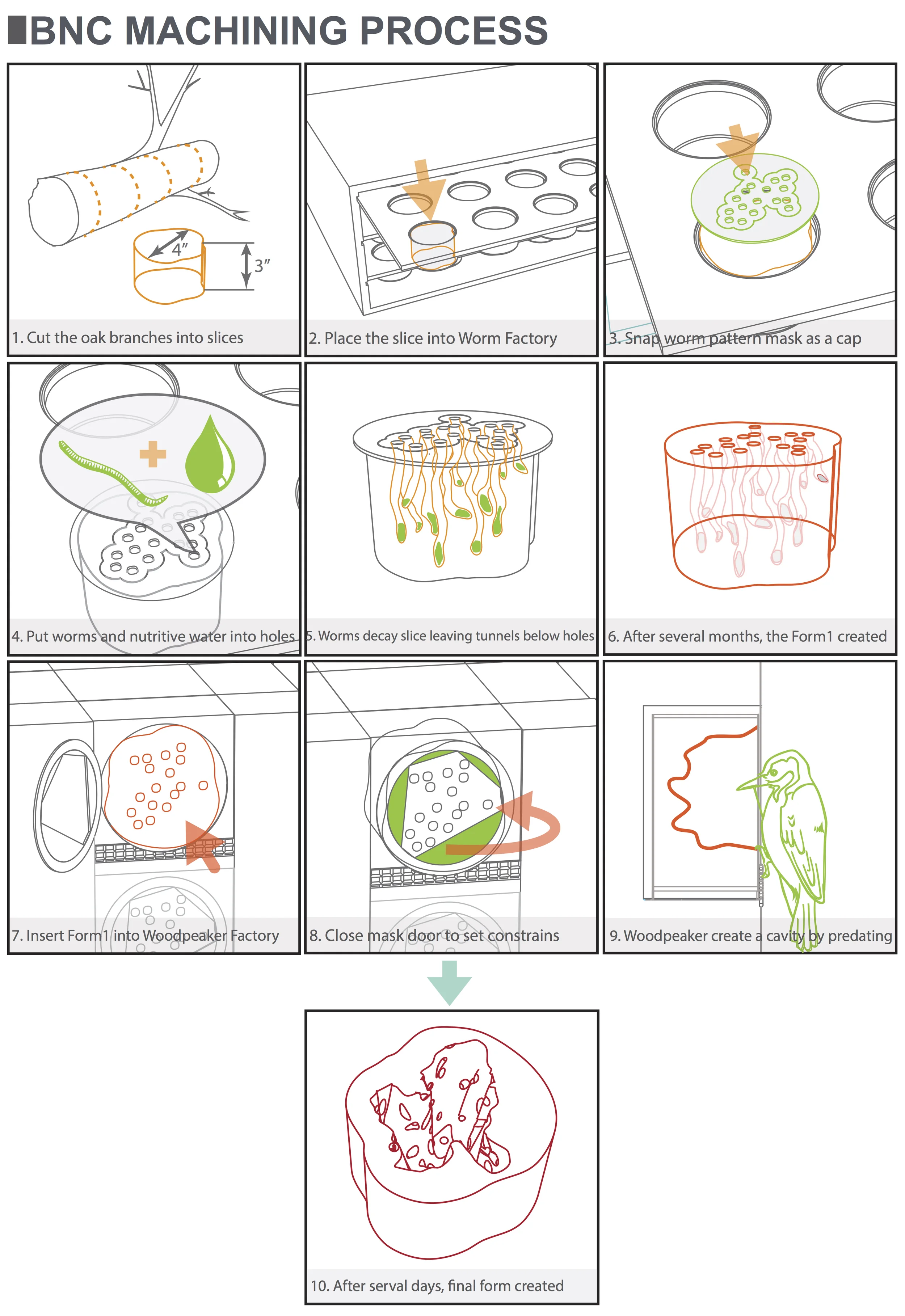 BNC MACHINING PROCESS

4"

3"

1. Cut the oak branches into slices

2. Place the slice into Worm Factory

3. Snap worm pattern mask as a cap

4. Put worms and nutritive water into holes

5. Worms decay slice leaving tunnels below holes

6. After several months, the Form1 created

7. Insert Form1 into Woodpeaker Factory

8. Close mask door to set constrains

9. Woodpeaker create a cavity by predating

10. After serval days, final form created