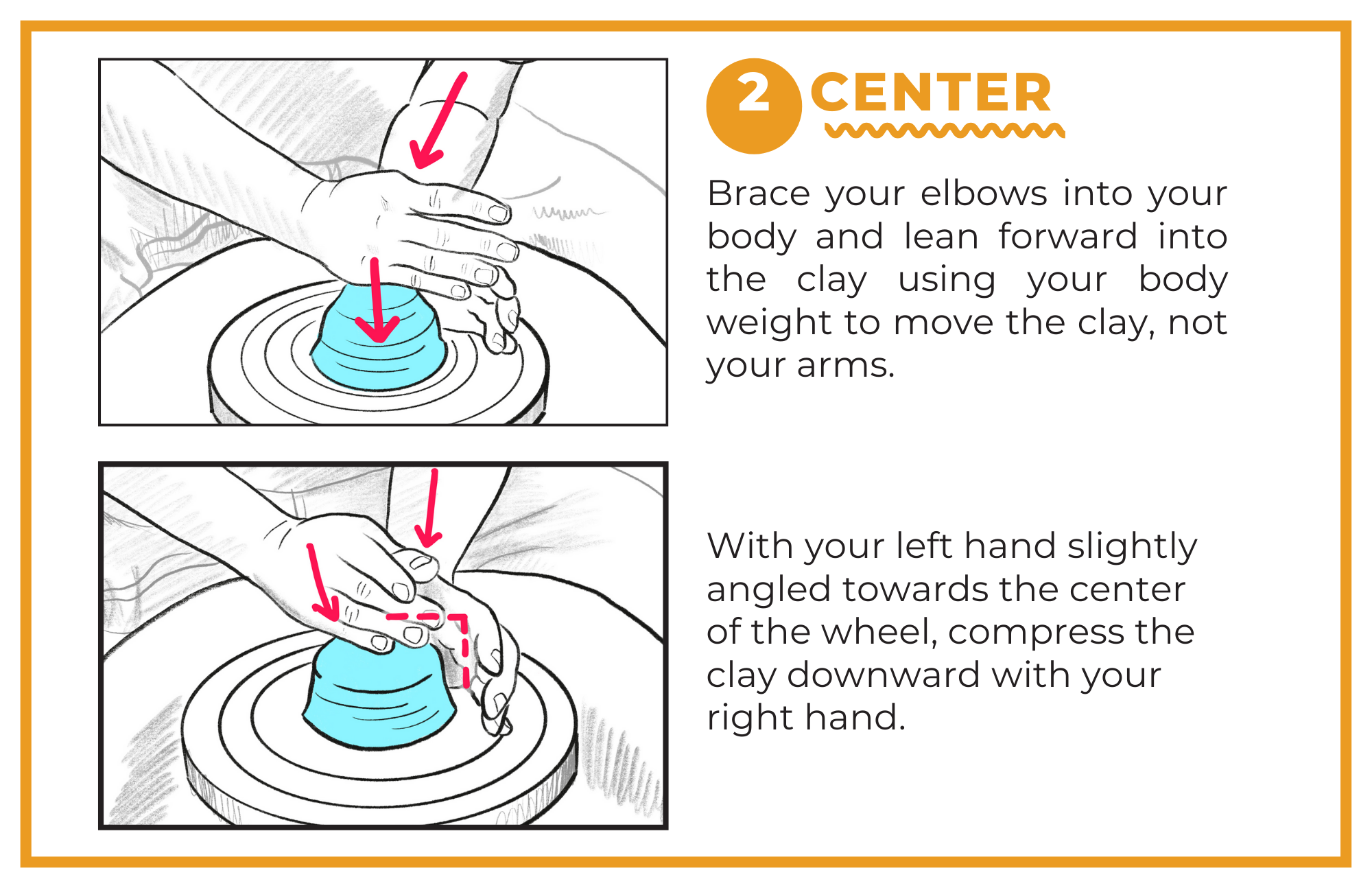 2 CENTER

Brace your elbows into your body and lean forward into the clay using your body weight to move the clay, not your arms.

With your left hand slightly angled towards the center of the wheel, compress the clay downward with your right hand.