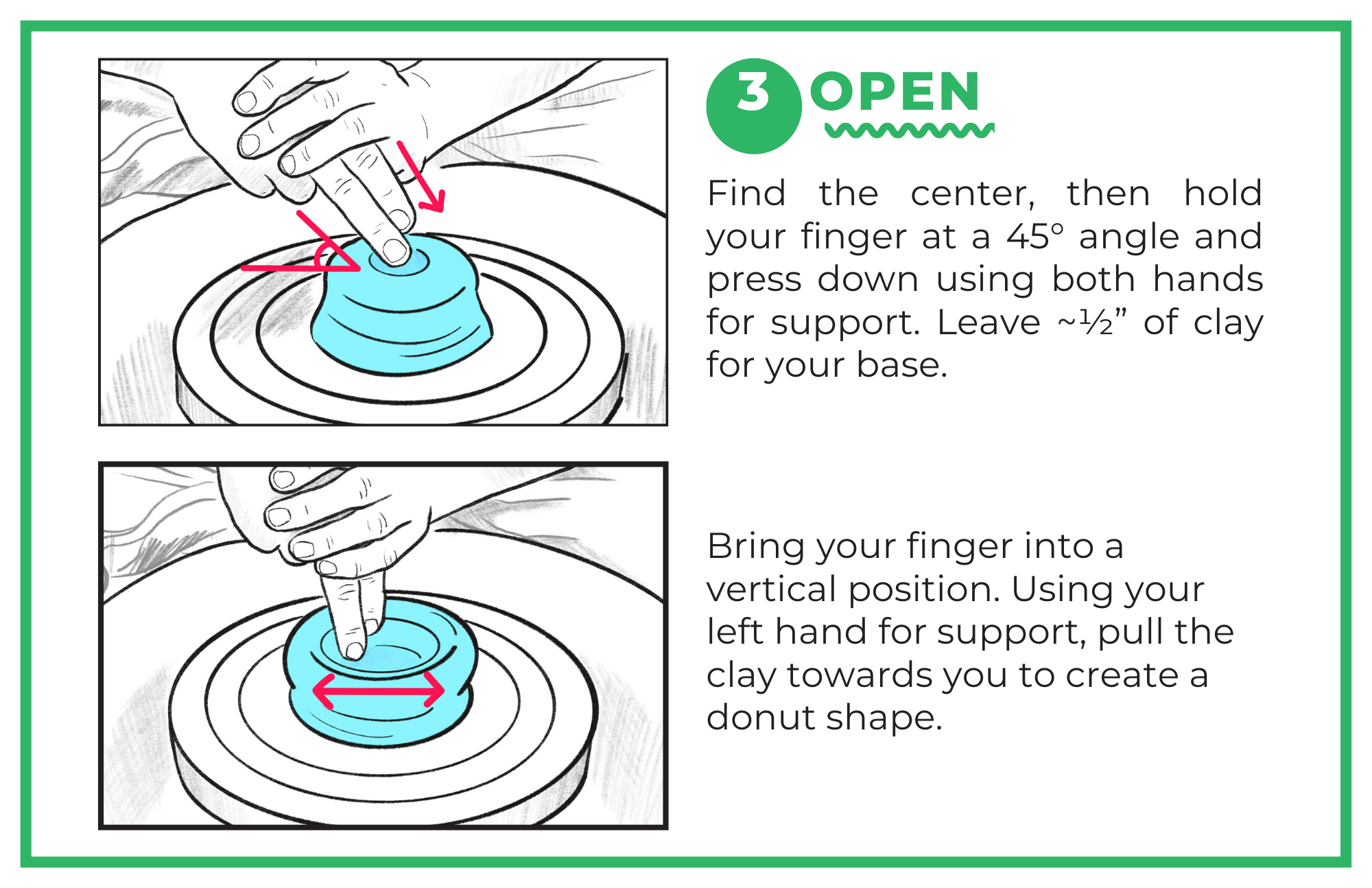 3 OPEN

Find the center, then hold your finger at a 45° angle and press down using both hands for support. Leave ~½” of clay for your base.

Bring your finger into a vertical position. Using your left hand for support, pull the clay towards you to create a donut shape.