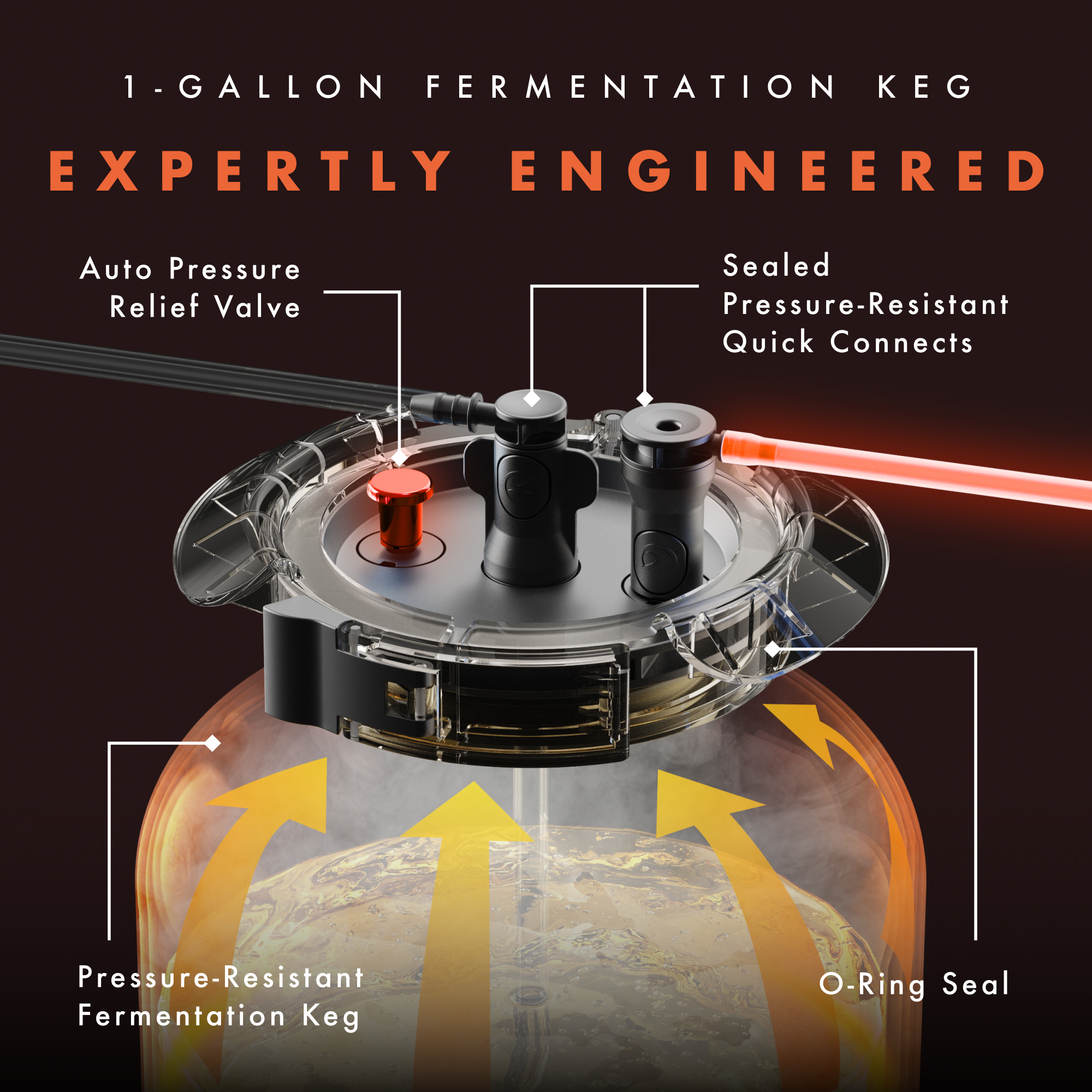 1-GALLON FERMENTATION KEG

EXPERTLY ENGINEERED

Auto Pressure Relief Valve

Sealed Pressure-Resistant Quick Connects

Pressure-Resistant Fermentation Keg

O-Ring Seal