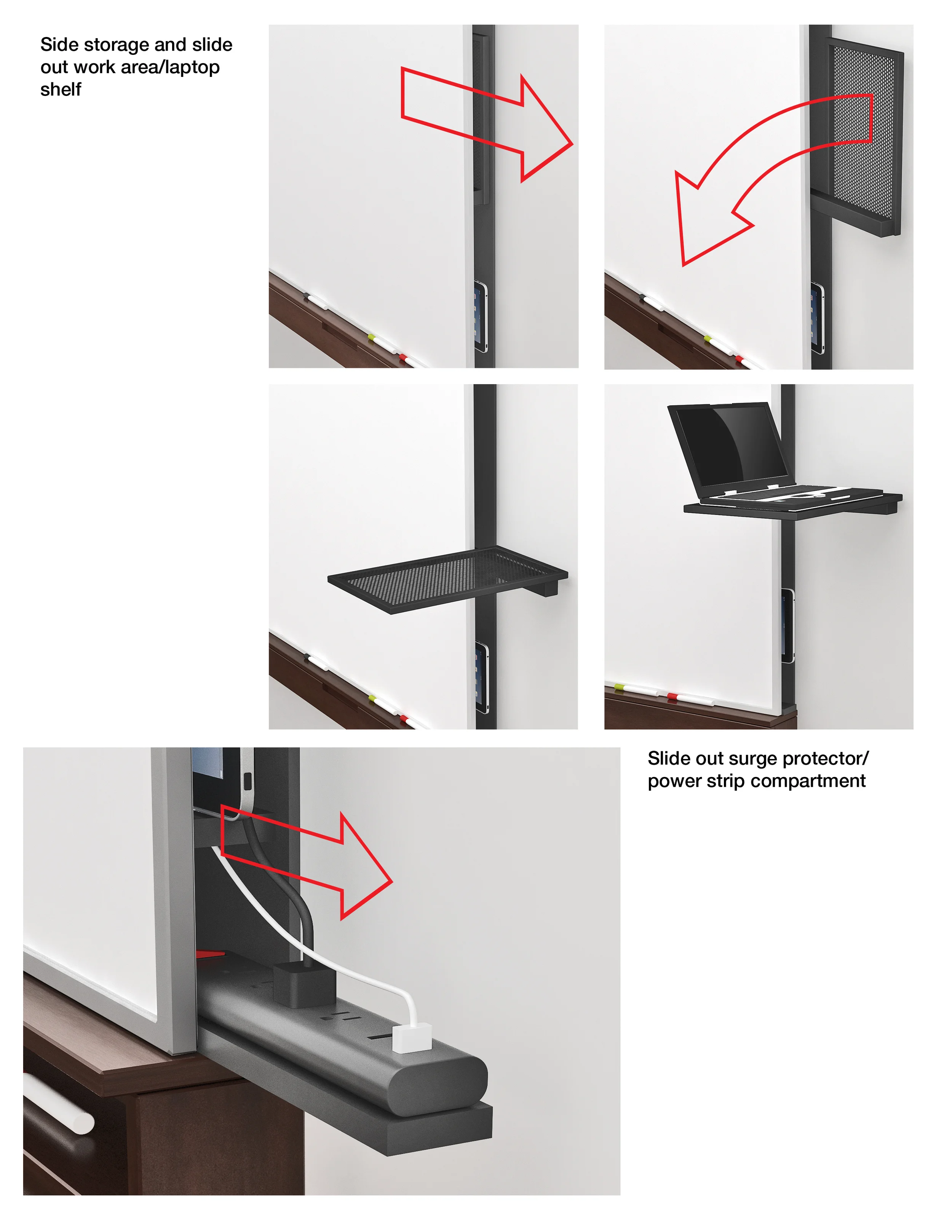 Side storage and slide out work area/laptop shelf

Slide out surge protector/ power strip compartment