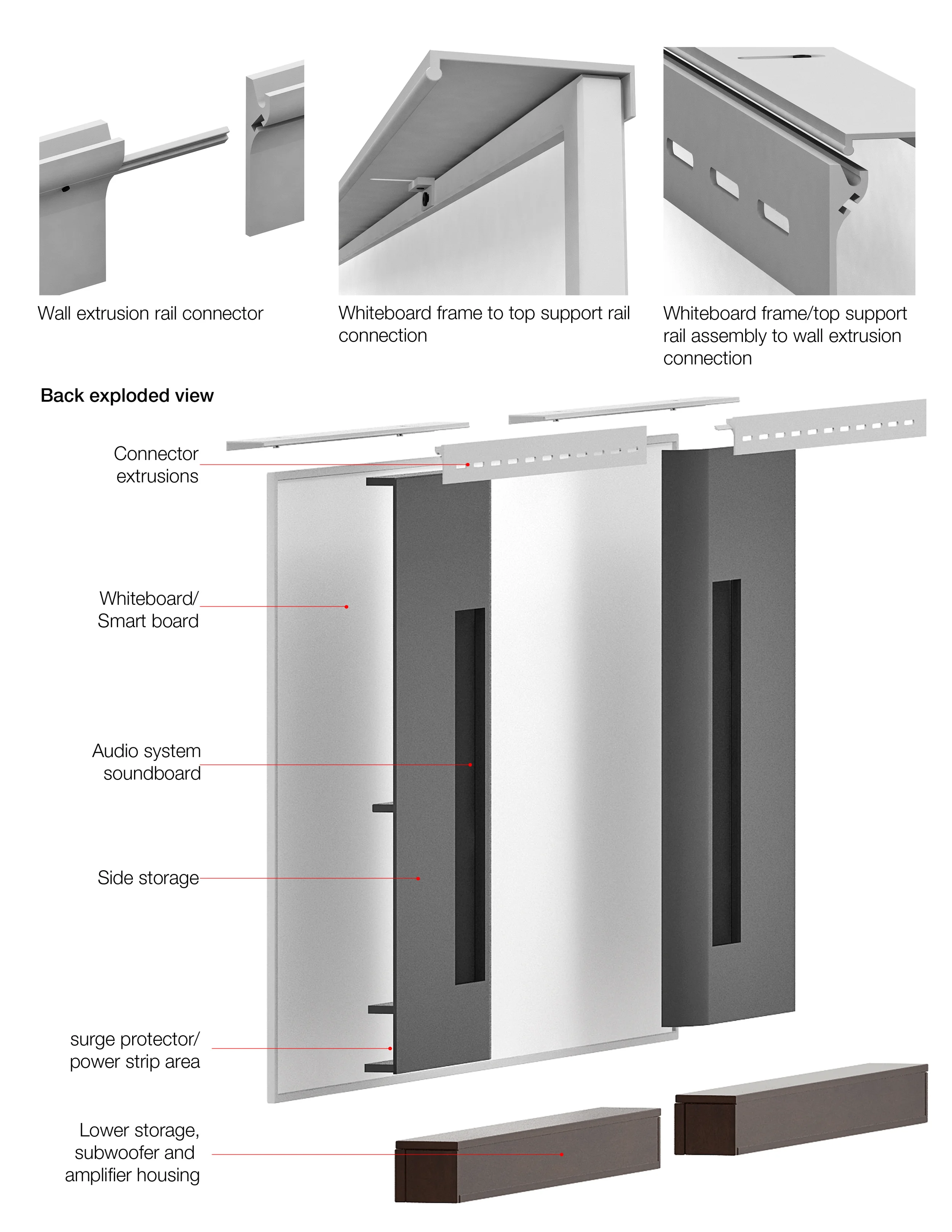 Wall extrusion rail connector

Whiteboard frame to top support rail connection

Whiteboard frame/top support rail assembly to wall extrusion connection

Back exploded view

Connector extrusions

Whiteboard/ Smart board

Audio system soundboard

Side storage

surge protector/ power strip area

Lower storage, subwoofer and amplifier housing