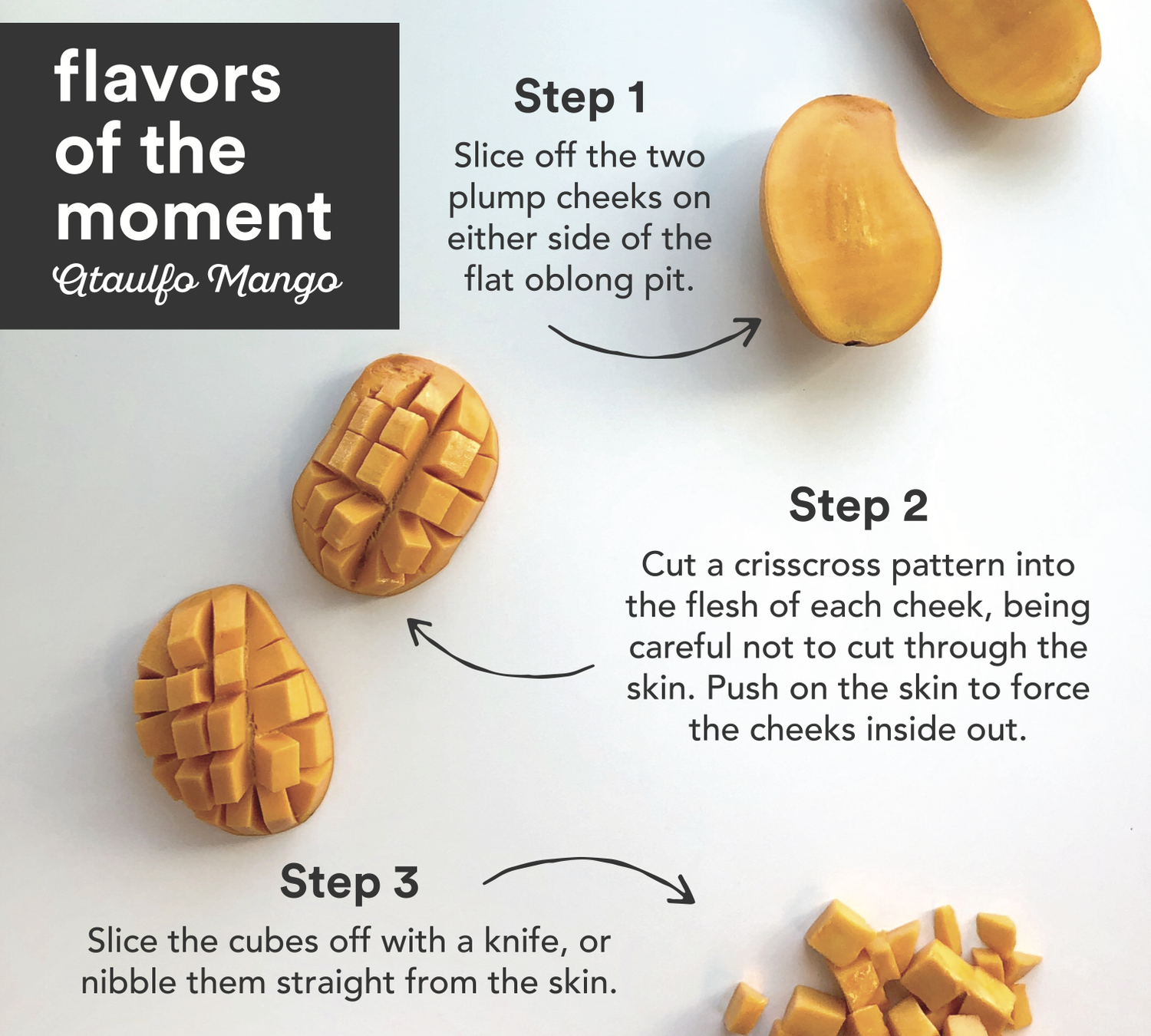 flavors of the moment
Ataulfo Mango

Step 1
Slice off the two plump cheeks on either side of the flat oblong pit.

Step 2
Cut a crisscross pattern into the flesh of each cheek, being careful not to cut through the skin. Push on the skin to force the cheeks inside out.

Step 3
Slice the cubes off with a knife, or nibble them straight from the skin.