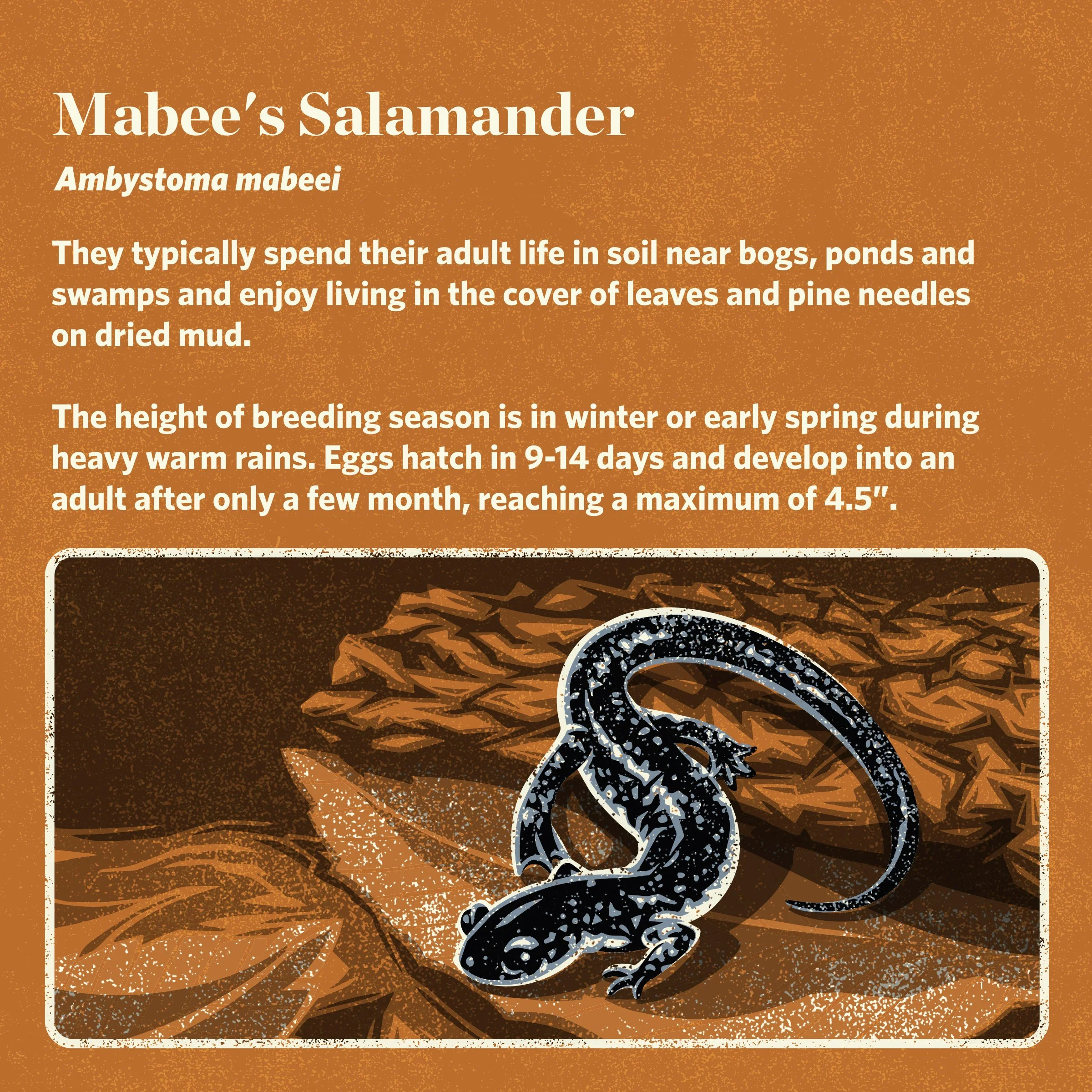 Mabee's Salamander

Ambystoma mabeei

They typically spend their adult life in soil near bogs, ponds and swamps and enjoy living in the cover of leaves and pine needles on dried mud.

The height of breeding season is in winter or early spring during heavy warm rains. Eggs hatch in 9-14 days and develop into an adult after only a few month, reaching a maximum of 4.5".