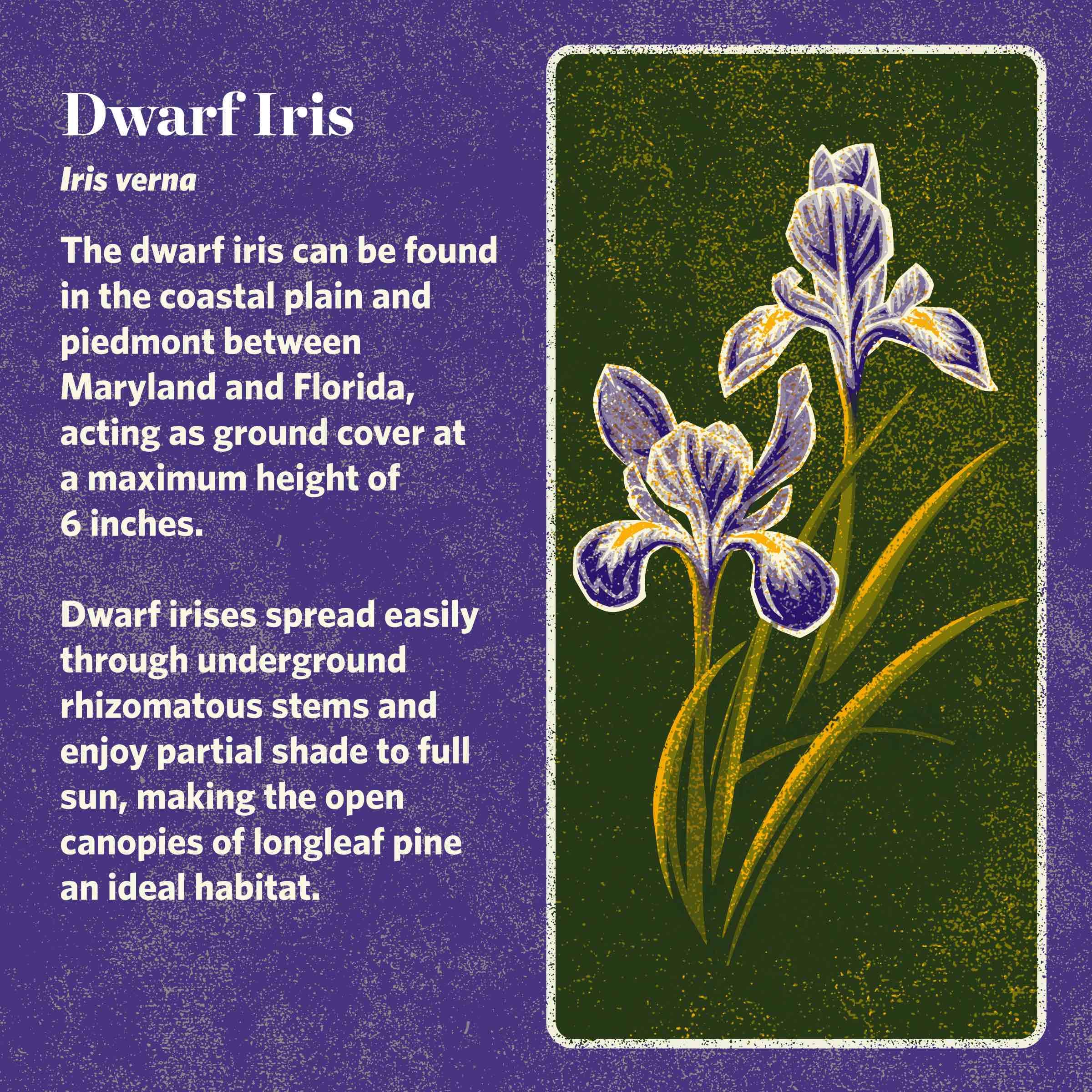 Dwarf Iris

Iris verna

The dwarf iris can be found in the coastal plain and piedmont between Maryland and Florida, acting as ground cover at a maximum height of 6 inches.

Dwarf irises spread easily through underground rhizomatous stems and enjoy partial shade to full sun, making the open canopies of longleaf pine an ideal habitat.