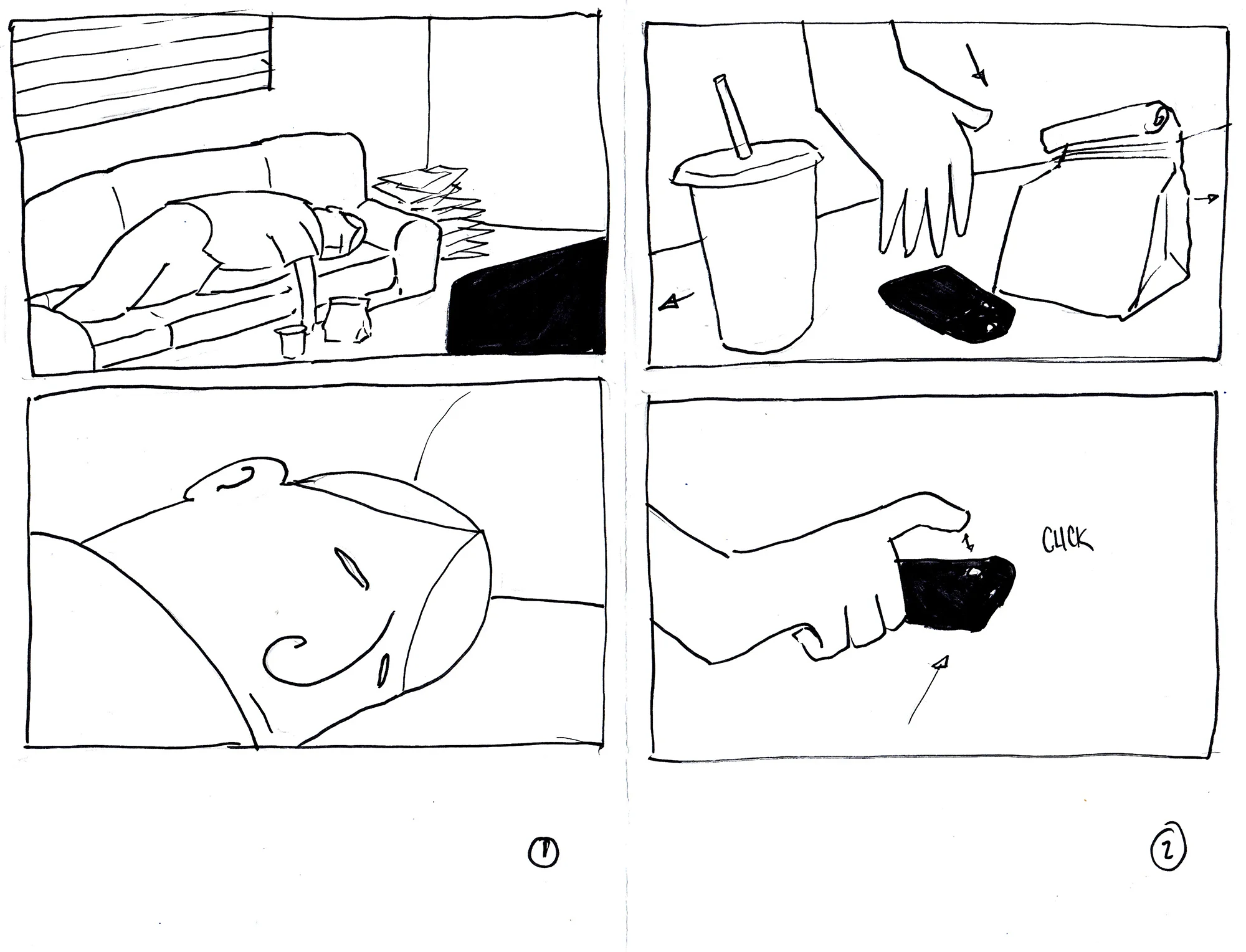 1

CLICK

2