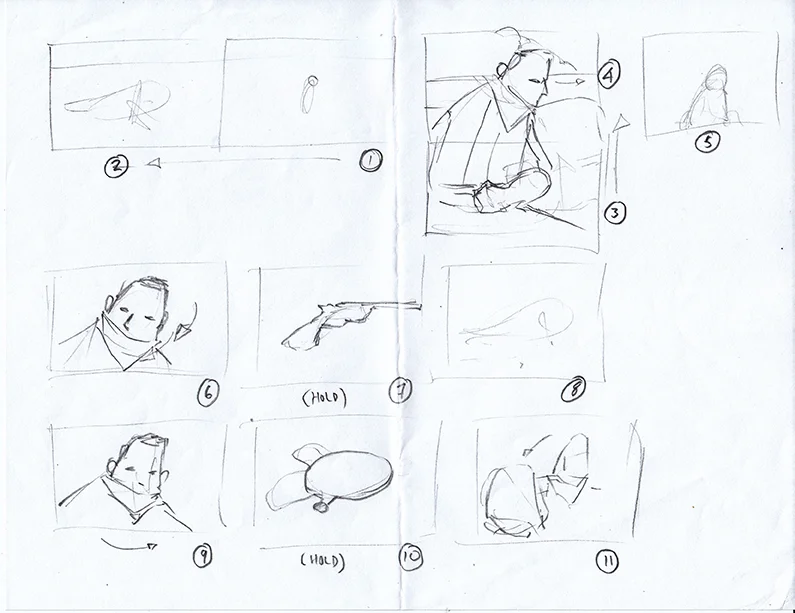 2
1
4
5
3
6
(HOLD)
7
8
9
(HOLD)
10
11