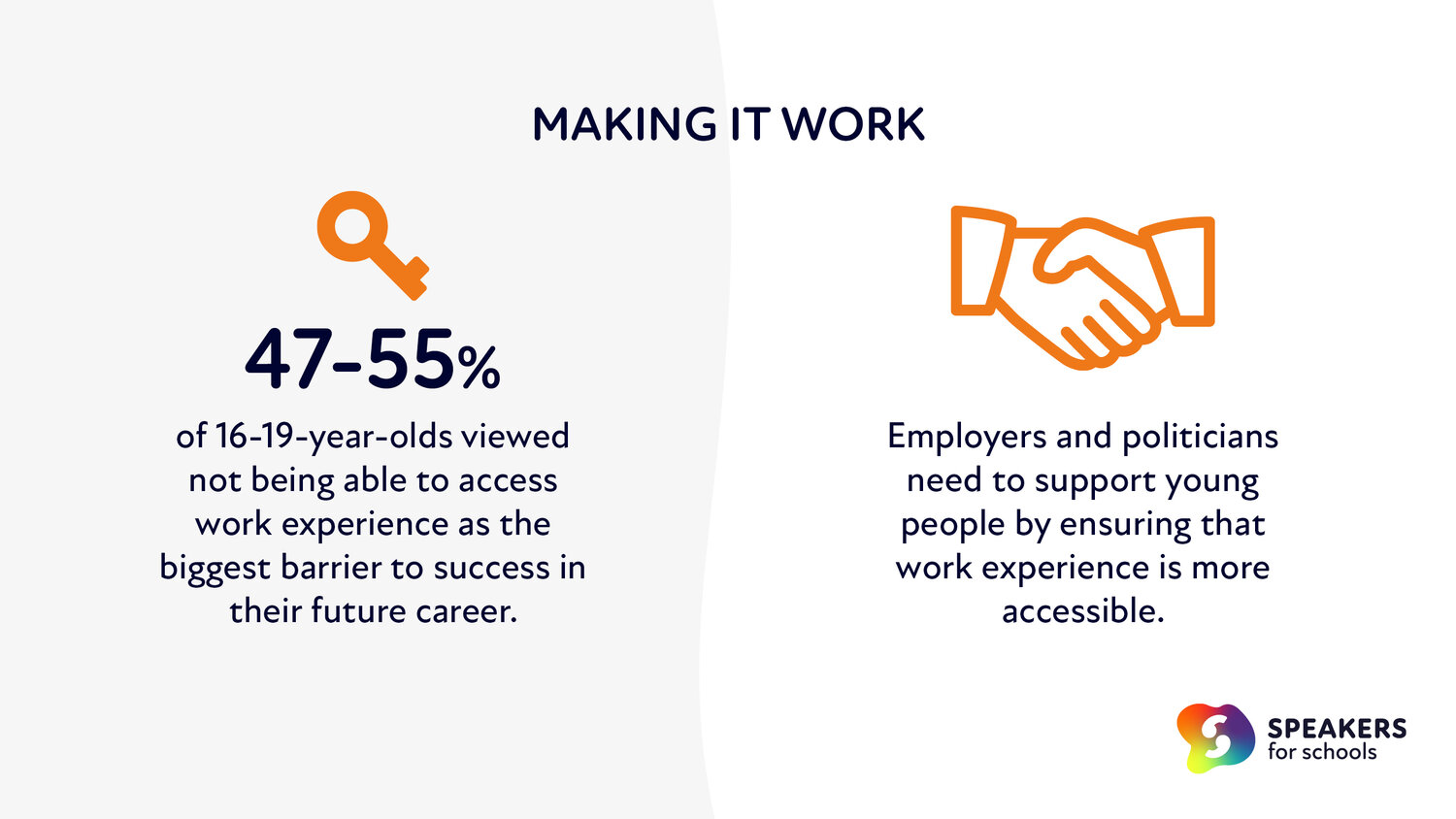 MAKING IT WORK

47-55%

of 16-19-year-olds viewed not being able to access work experience as the biggest barrier to success in their future career.

Employers and politicians need to support young people by ensuring that work experience is more accessible.

SPEAKERS for schools