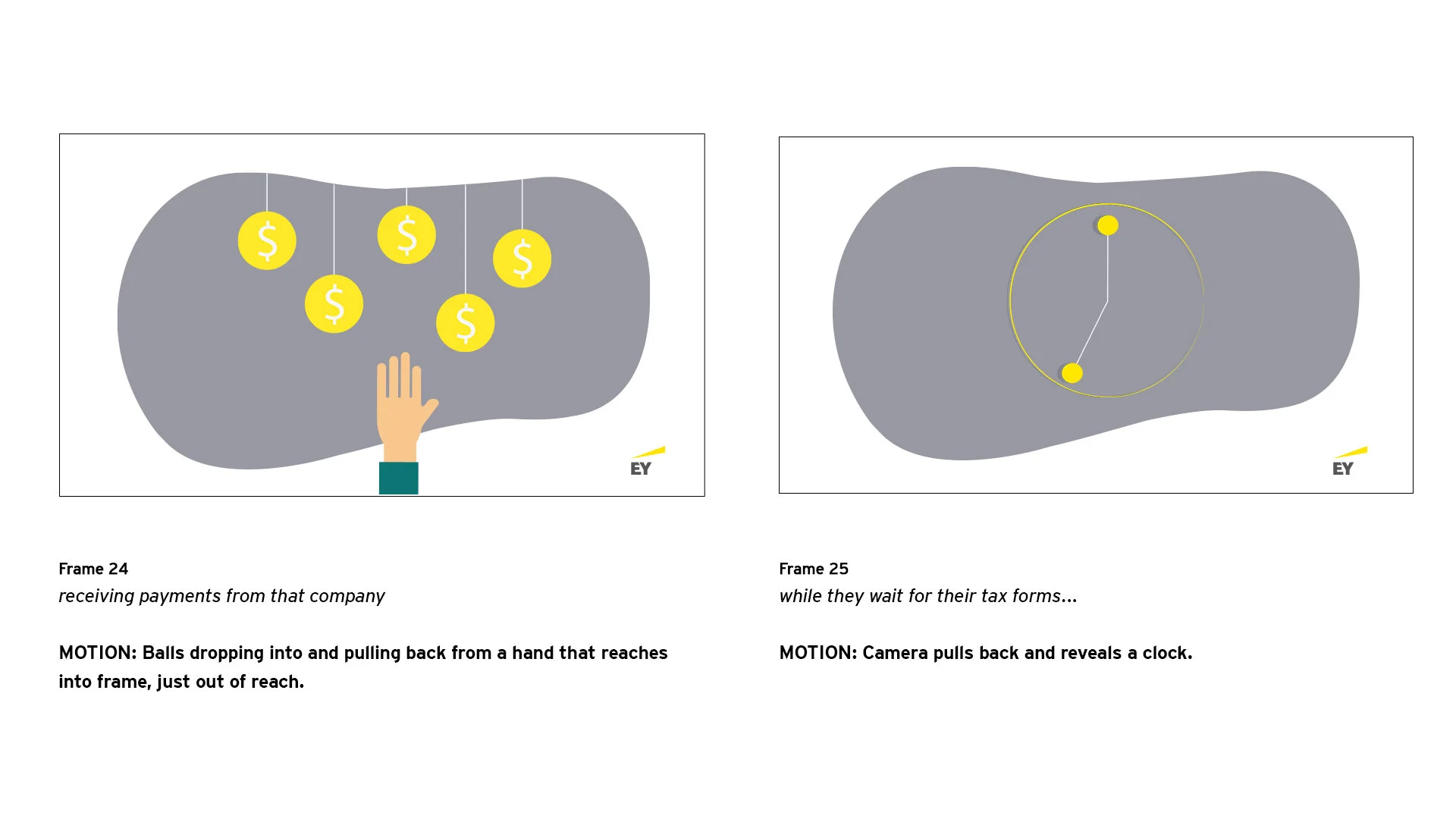 $ $ $ $ $

EY

Frame 24
receiving payments from that company

MOTION: Balls dropping into and pulling back from a hand that reaches into frame, just out of reach.

EY

Frame 25
while they wait for their tax forms...

MOTION: Camera pulls back and reveals a clock.