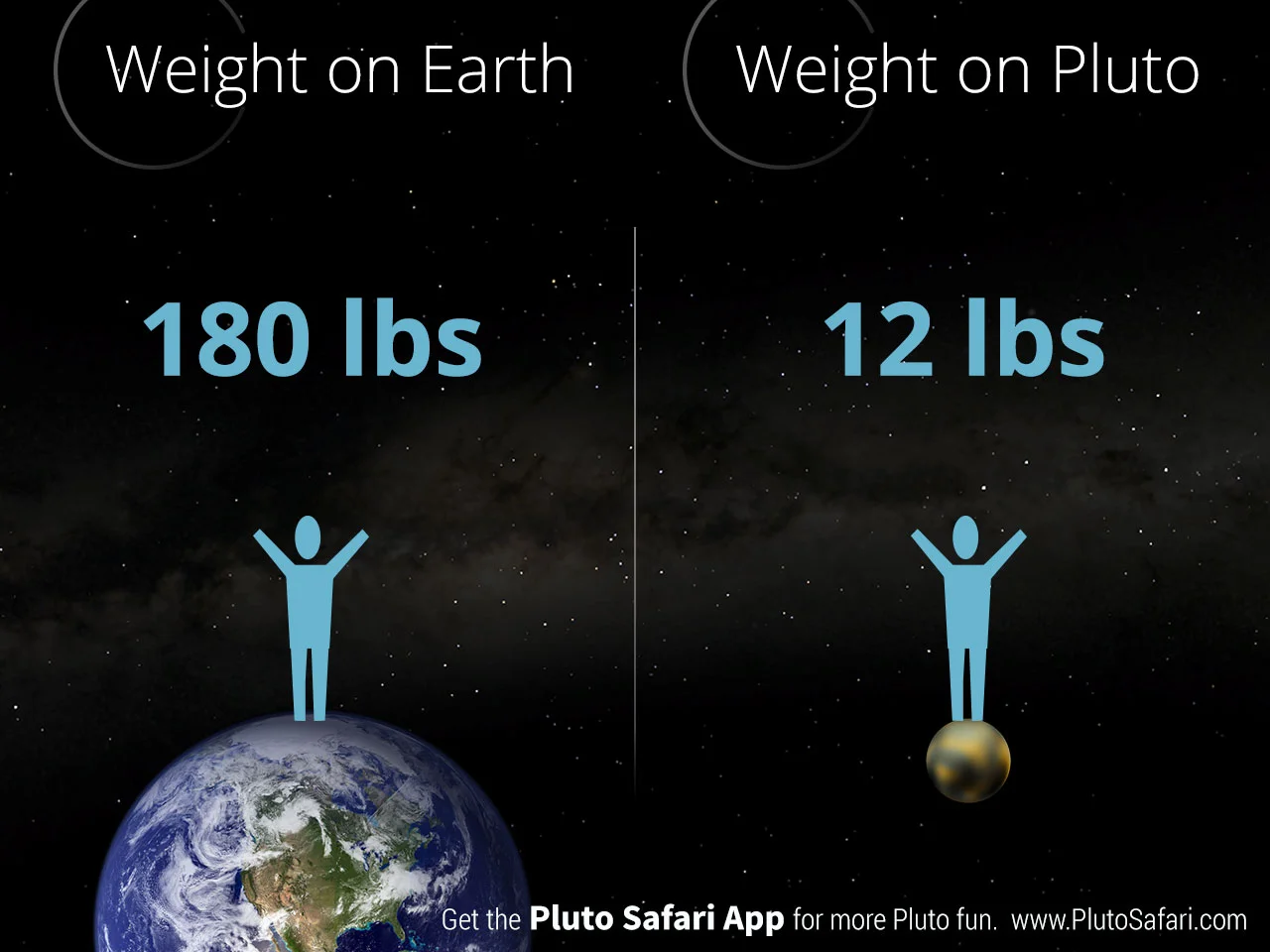 Weight on Earth

180 lbs

Weight on Pluto

12 lbs

Get the Pluto Safari App for more Pluto fun. www.PlutoSafari.com